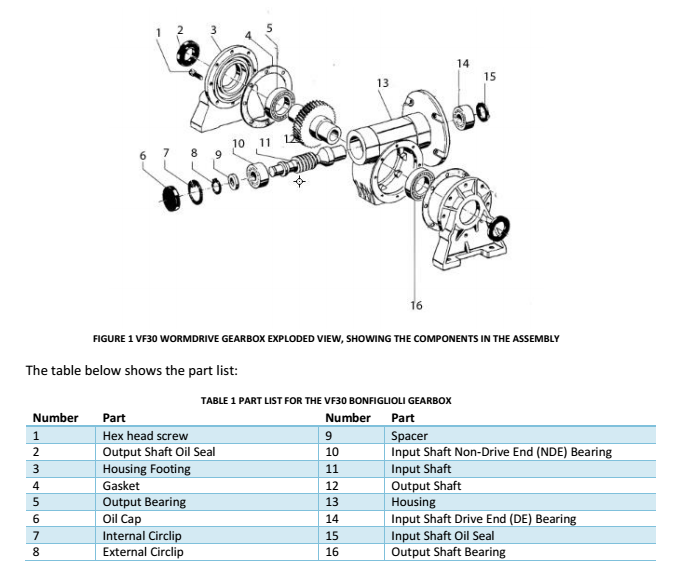 1 2 3 4 5 14 15 13 10 11 12 6 7 8 9 16

FIGURE 1 VF30 WORMDRIVE GEARBOX EXPLODED VIEW, SHOWING THE COMPONENTS IN THE ASSEMBLY

The table below shows the part list:

TABLE 1 PART LIST FOR THE VF30 BONFIGLIOLI GEARBOX

| Number | Part | Number | Part |
|---|---|---|---|
| 1 | Hex head screw | 9 | Spacer |
| 2 | Output Shaft Oil Seal | 10 | Input Shaft Non-Drive End (NDE) Bearing |
| 3 | Housing Footing | 11 | Input Shaft |
| 4 | Gasket | 12 | Output Shaft |
| 5 | Output Bearing | 13 | Housing |
| 6 | Oil Cap | 14 | Input Shaft Drive End (DE) Bearing |
| 7 | Internal Circlip | 15 | Input Shaft Oil Seal |
| 8 | External Circlip | 16 | Output Shaft Bearing |