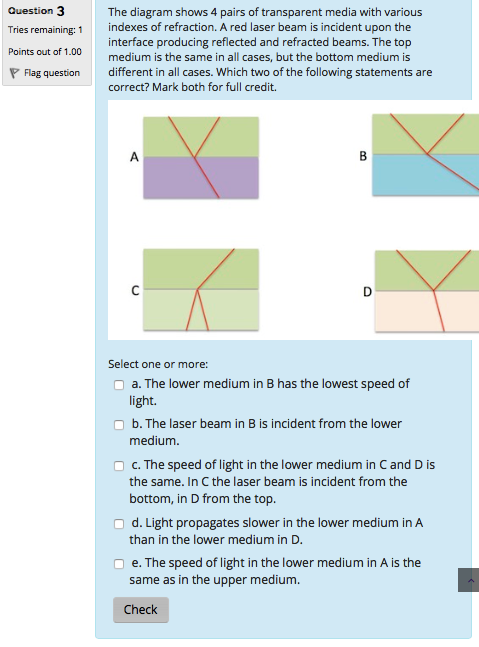 Question 3
Tries remaining: 1
Points out of 1.00
Flag question

The diagram shows 4 pairs of transparent media with various indexes of refraction. A red laser beam is incident upon the interface producing reflected and refracted beams. The top medium is the same in all cases, but the bottom medium is different in all cases. Which two of the following statements are correct? Mark both for full credit.

A

B

C

D

Select one or more:

a. The lower medium in B has the lowest speed of light.

b. The laser beam in B is incident from the lower medium.

c. The speed of light in the lower medium in C and D is the same. In C the laser beam is incident from the bottom, in D from the top.

d. Light propagates slower in the lower medium in A than in the lower medium in D.

e. The speed of light in the lower medium in A is the same as in the upper medium.

Check