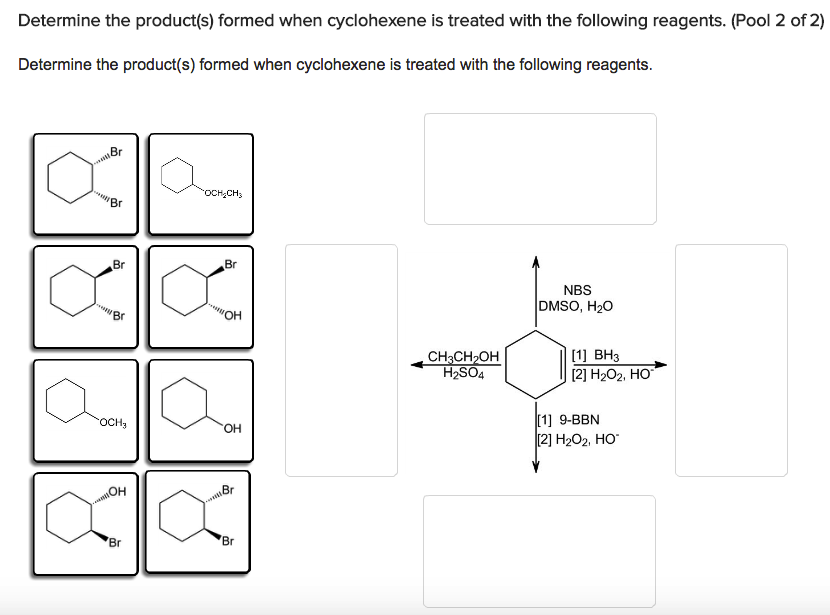 Determine the product(s) formed when cyclohexene is treated with the following reagents. (Pool 2 of 2)

Determine the product(s) formed when cyclohexene is treated with the following reagents.

Br
Br
$OCH_2CH_3$
Br
Br
Br
OH
$OCH_3$
OH
OH
Br
Br
Br

NBS
DMSO, $H_2O$

$CH_3CH_2OH$
$H_2SO_4$

[1] $BH_3$
[2] $H_2O_2$, $HO^-$

[1] 9-BBN
[2] $H_2O_2$, $HO^-$