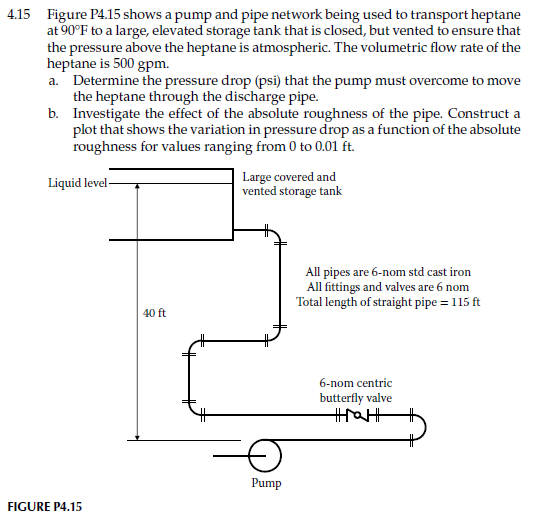 4.15 Figure P4.15 shows a pump and pipe network being used to transport heptane at 90°F to a large, elevated storage tank that is closed, but vented to ensure that the pressure above the heptane is atmospheric. The volumetric flow rate of the heptane is 500 gpm.

a. Determine the pressure drop (psi) that the pump must overcome to move the heptane through the discharge pipe.

b. Investigate the effect of the absolute roughness of the pipe. Construct a plot that shows the variation in pressure drop as a function of the absolute roughness for values ranging from 0 to 0.01 ft.

Liquid level

Large covered and vented storage tank

All pipes are 6-nom std cast iron
All fittings and valves are 6 nom
Total length of straight pipe = 115 ft

40 ft

6-nom centric butterfly valve

Pump

FIGURE P4.15