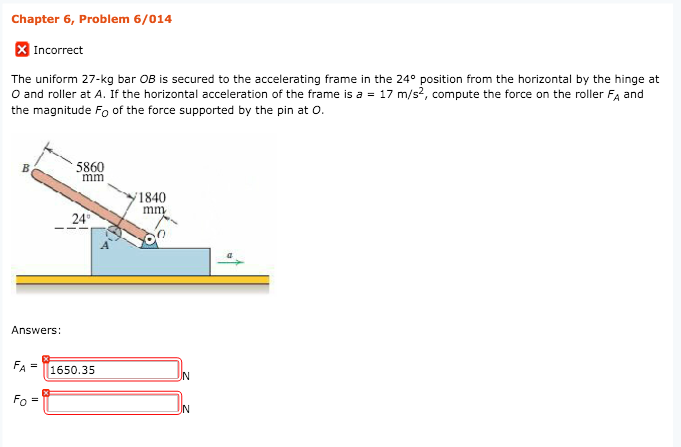 Chapter 6, Problem 6/014

Incorrect

The uniform 27-kg bar $OB$ is secured to the accelerating frame in the 24° position from the horizontal by the hinge at $O$ and roller at $A$. If the horizontal acceleration of the frame is $a$ = 17 m/s$^2$, compute the force on the roller $F_A$ and the magnitude $F_O$ of the force supported by the pin at $O$.

B
5860 mm
1840 mm
24°
A
O
a

Answers:

$F_A$ = 1650.35 N

$F_O$ = N