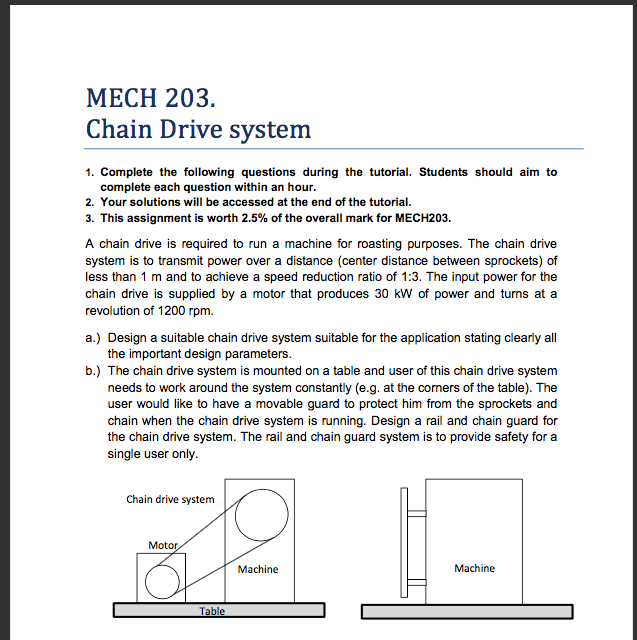 MECH 203.
Chain Drive system

1. Complete the following questions during the tutorial. Students should aim to complete each question within an hour.
2. Your solutions will be accessed at the end of the tutorial.
3. This assignment is worth 2.5% of the overall mark for MECH203.

A chain drive is required to run a machine for roasting purposes. The chain drive system is to transmit power over a distance (center distance between sprockets) of less than 1 m and to achieve a speed reduction ratio of 1:3. The input power for the chain drive is supplied by a motor that produces 30 kW of power and turns at a revolution of 1200 rpm.

a.) Design a suitable chain drive system suitable for the application stating clearly all the important design parameters.
b.) The chain drive system is mounted on a table and user of this chain drive system needs to work around the system constantly (e.g. at the corners of the table). The user would like to have a movable guard to protect him from the sprockets and chain when the chain drive system is running. Design a rail and chain guard for the chain drive system. The rail and chain guard system is to provide safety for a single user only.

Chain drive system
Motor
Machine
Table
Machine