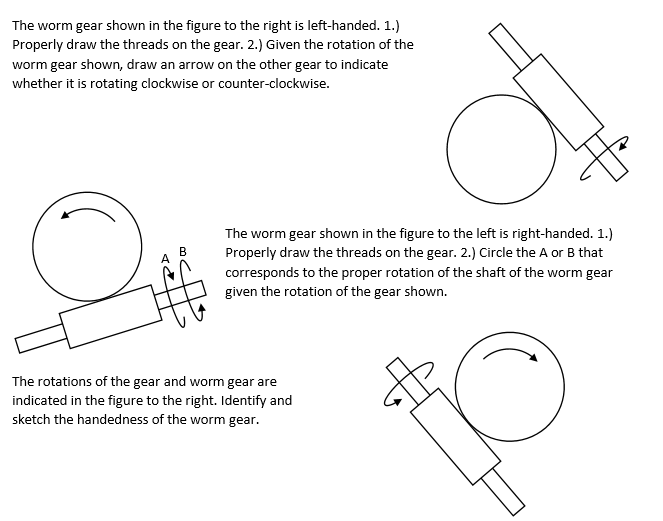 The worm gear shown in the figure to the right is left-handed. 1.) Properly draw the threads on the gear. 2.) Given the rotation of the worm gear shown, draw an arrow on the other gear to indicate whether it is rotating clockwise or counter-clockwise.

A B

The worm gear shown in the figure to the left is right-handed. 1.) Properly draw the threads on the gear. 2.) Circle the A or B that corresponds to the proper rotation of the shaft of the worm gear given the rotation of the gear shown.

The rotations of the gear and worm gear are indicated in the figure to the right. Identify and sketch the handedness of the worm gear.