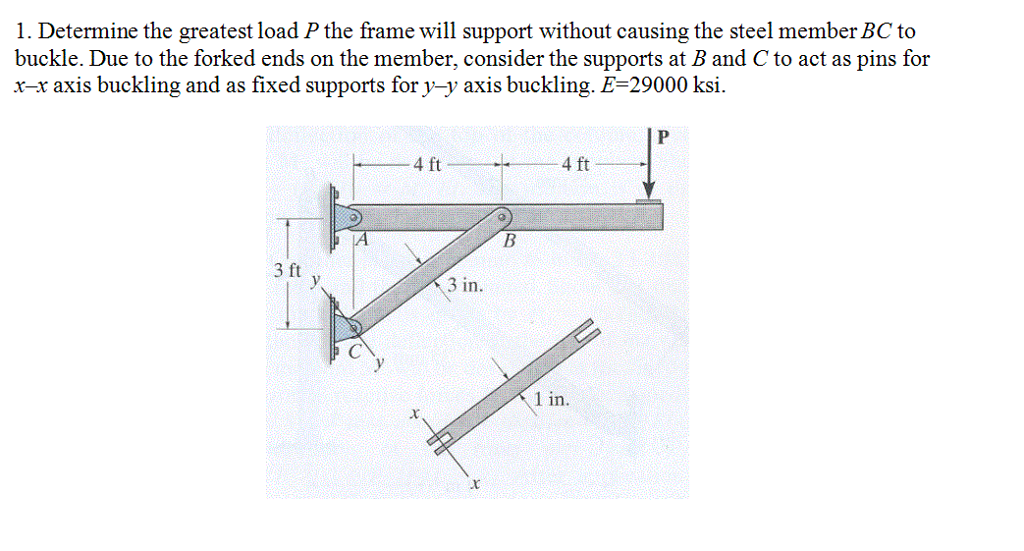 1. Determine the greatest load $P$ the frame will support without causing the steel member $BC$ to buckle. Due to the forked ends on the member, consider the supports at $B$ and $C$ to act as pins for $x$–$x$ axis buckling and as fixed supports for $y$–$y$ axis buckling. $E$=29000 ksi.

P
4 ft
4 ft
A
B
3 ft
y
3 in.
C
y
1 in.
x
x