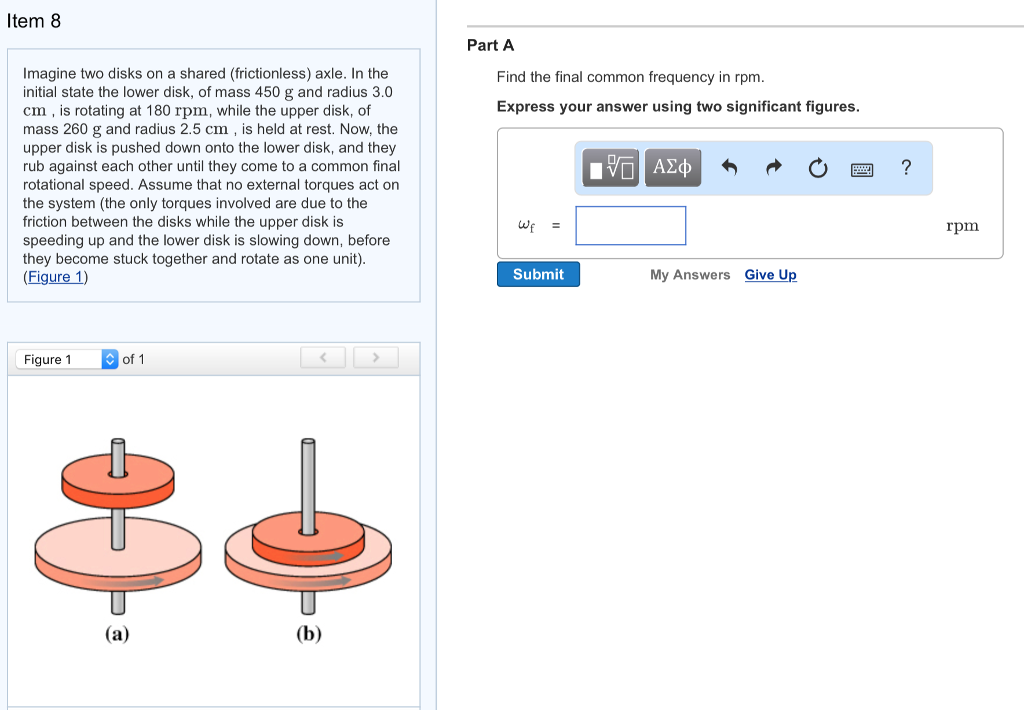 Item 8

Imagine two disks on a shared (frictionless) axle. In the initial state the lower disk, of mass 450 g and radius 3.0 cm , is rotating at 180 rpm, while the upper disk, of mass 260 g and radius 2.5 cm , is held at rest. Now, the upper disk is pushed down onto the lower disk, and they rub against each other until they come to a common final rotational speed. Assume that no external torques act on the system (the only torques involved are due to the friction between the disks while the upper disk is speeding up and the lower disk is slowing down, before they become stuck together and rotate as one unit). (Figure 1)

Figure 1 of 1

(a)

(b)

Part A

Find the final common frequency in rpm.

Express your answer using two significant figures.

ΑΣφ ?

$\omega_f$ = rpm

Submit

My Answers Give Up