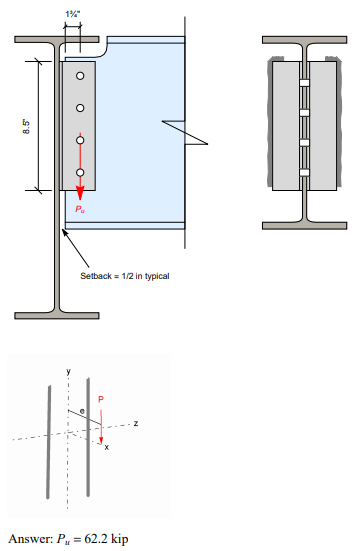 1¾"

8.5"

$P_u$

Setback = 1/2 in typical

y

P

e

z

x

Answer: $P_u = 62.2$ kip