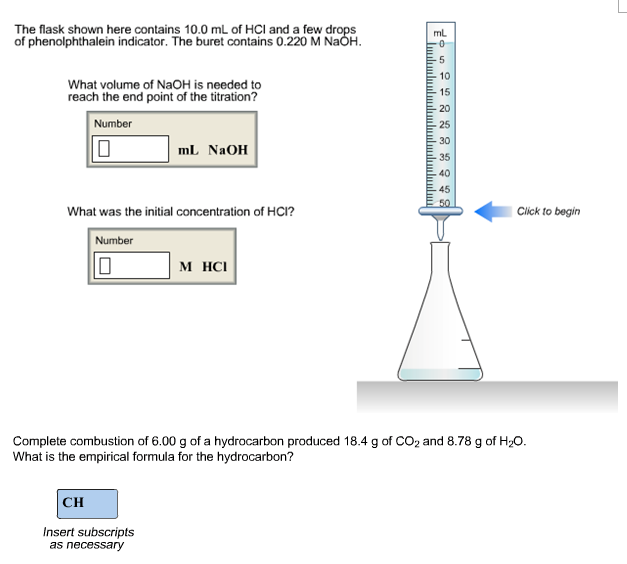 The flask shown here contains 10.0 mL of HCl and a few drops of phenolphthalein indicator. The buret contains 0.220 M NaOH.

What volume of NaOH is needed to reach the end point of the titration?

Number

mL NaOH

What was the initial concentration of HCl?

Number

M HCl

mL
0
5
10
15
20
25
30
35
40
45
50

Click to begin

Complete combustion of 6.00 g of a hydrocarbon produced 18.4 g of $CO_2$ and 8.78 g of $H_2O$. What is the empirical formula for the hydrocarbon?

CH

Insert subscripts as necessary