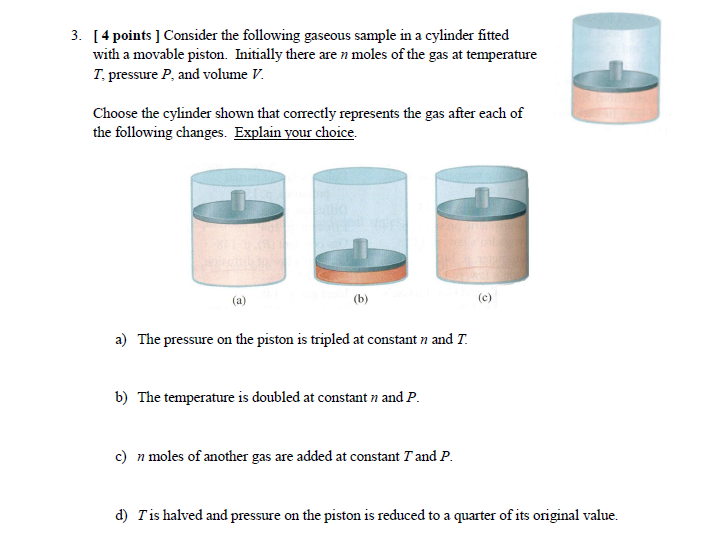 3. [ 4 points ] Consider the following gaseous sample in a cylinder fitted with a movable piston. Initially there are $n$ moles of the gas at temperature $T$, pressure $P$, and volume $V$.

Choose the cylinder shown that correctly represents the gas after each of the following changes. Explain your choice.

(a)
(b)
(c)

a) The pressure on the piston is tripled at constant $n$ and $T$.

b) The temperature is doubled at constant $n$ and $P$.

c) $n$ moles of another gas are added at constant $T$ and $P$.

d) $T$ is halved and pressure on the piston is reduced to a quarter of its original value.