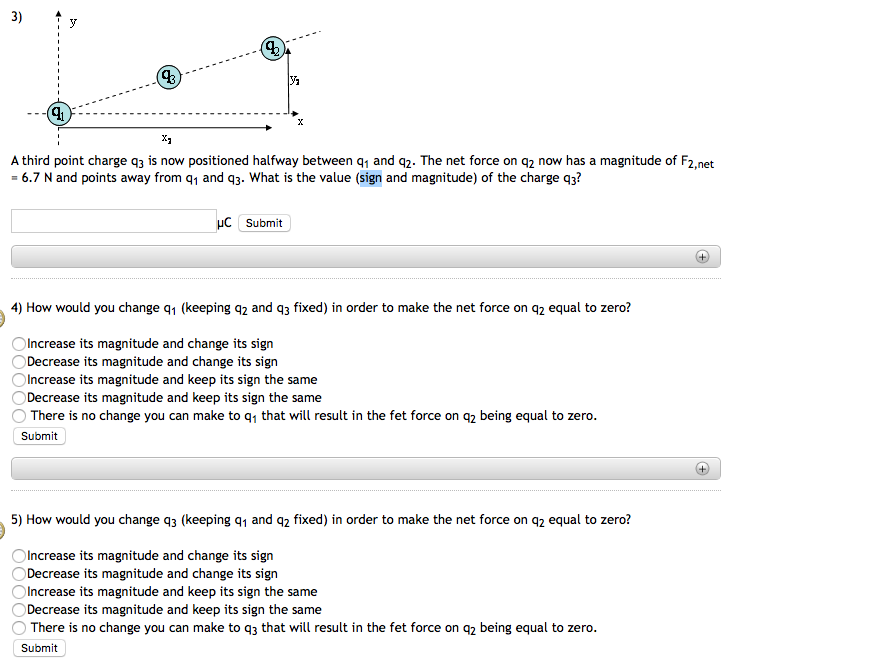 3)

y

$q_2$

$q_3$

$y_2$

$q_1$

x

$x_2$

A third point charge $q_3$ is now positioned halfway between $q_1$ and $q_2$. The net force on $q_2$ now has a magnitude of $F_{2,net}$ = 6.7 N and points away from $q_1$ and $q_3$. What is the value (sign and magnitude) of the charge $q_3$?

μC Submit

4) How would you change $q_1$ (keeping $q_2$ and $q_3$ fixed) in order to make the net force on $q_2$ equal to zero?

Increase its magnitude and change its sign
Decrease its magnitude and change its sign
Increase its magnitude and keep its sign the same
Decrease its magnitude and keep its sign the same
There is no change you can make to $q_1$ that will result in the fet force on $q_2$ being equal to zero.
Submit

5) How would you change $q_3$ (keeping $q_1$ and $q_2$ fixed) in order to make the net force on $q_2$ equal to zero?

Increase its magnitude and change its sign
Decrease its magnitude and change its sign
Increase its magnitude and keep its sign the same
Decrease its magnitude and keep its sign the same
There is no change you can make to $q_3$ that will result in the fet force on $q_2$ being equal to zero.
Submit