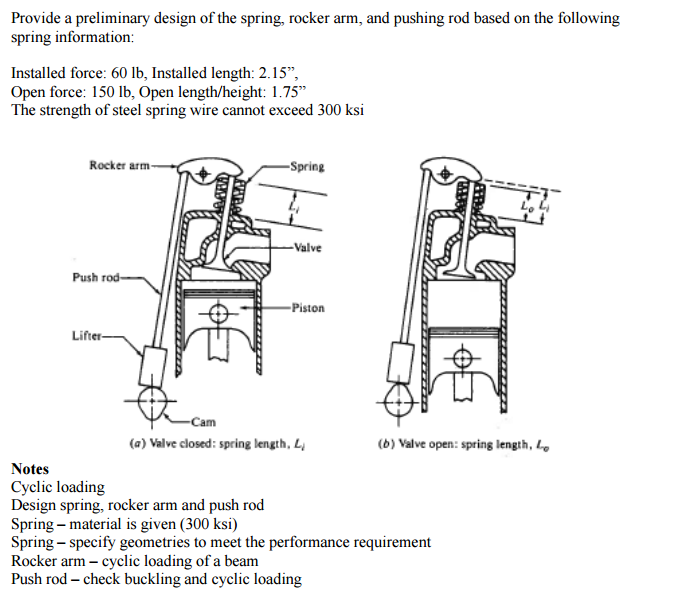 Provide a preliminary design of the spring, rocker arm, and pushing rod based on the following spring information:

Installed force: 60 lb, Installed length: 2.15”,
Open force: 150 lb, Open length/height: 1.75”
The strength of steel spring wire cannot exceed 300 ksi

Rocker arm
Spring
$L_i$
Valve
Push rod
Piston
Lifter
Cam
(a) Valve closed: spring length, $L_i$

$L_o$ $L_i$
(b) Valve open: spring length, $L_o$

Notes
Cyclic loading
Design spring, rocker arm and push rod
Spring – material is given (300 ksi)
Spring – specify geometries to meet the performance requirement
Rocker arm – cyclic loading of a beam
Push rod – check buckling and cyclic loading