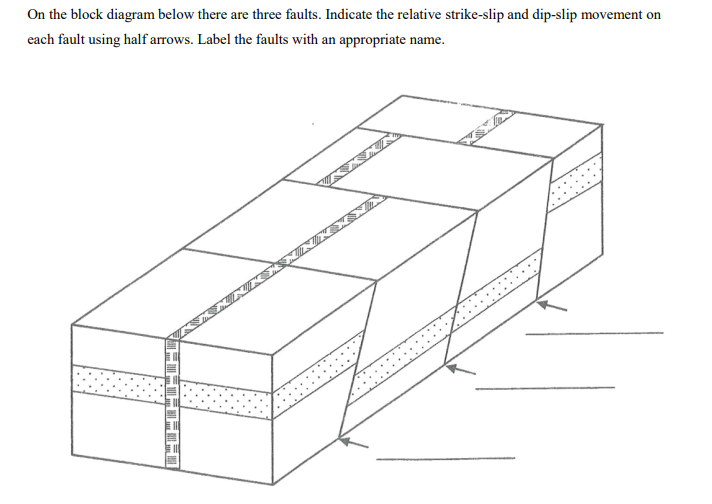 On the block diagram below there are three faults. Indicate the relative strike-slip and dip-slip movement on each fault using half arrows. Label the faults with an appropriate name.