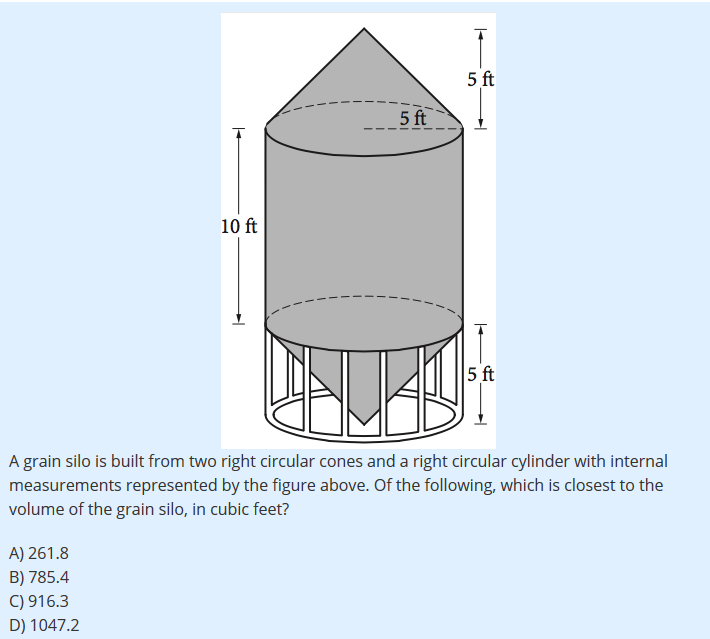 5 ft
5 ft
10 ft
5 ft

A grain silo is built from two right circular cones and a right circular cylinder with internal measurements represented by the figure above. Of the following, which is closest to the volume of the grain silo, in cubic feet?

A) 261.8
B) 785.4
C) 916.3
D) 1047.2