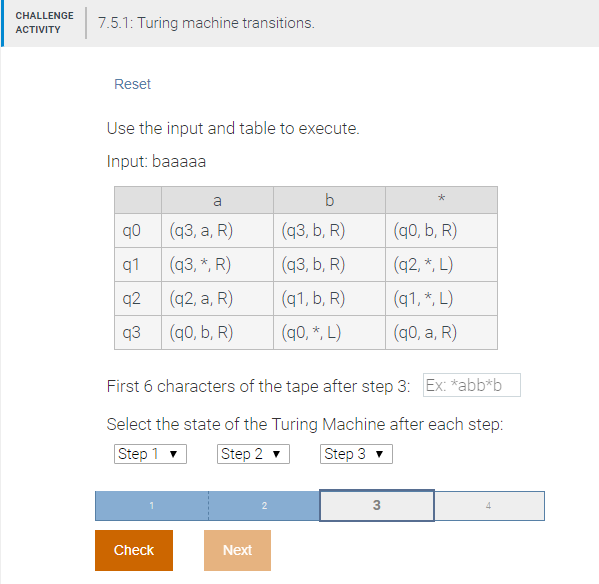 CHALLENGE ACTIVITY

7.5.1: Turing machine transitions.

Reset

Use the input and table to execute.

Input: baaaaa

| | a | b | * |
|---|---|---|---|
| q0 | (q3, a, R) | (q3, b, R) | (q0, b, R) |
| q1 | (q3, *, R) | (q3, b, R) | (q2, *, L) |
| q2 | (q2, a, R) | (q1, b, R) | (q1, *, L) |
| q3 | (q0, b, R) | (q0, *, L) | (q0, a, R) |

First 6 characters of the tape after step 3: Ex: *abb*b

Select the state of the Turing Machine after each step:

Step 1 ▼ Step 2 ▼ Step 3 ▼

1 2 3 4

Check Next