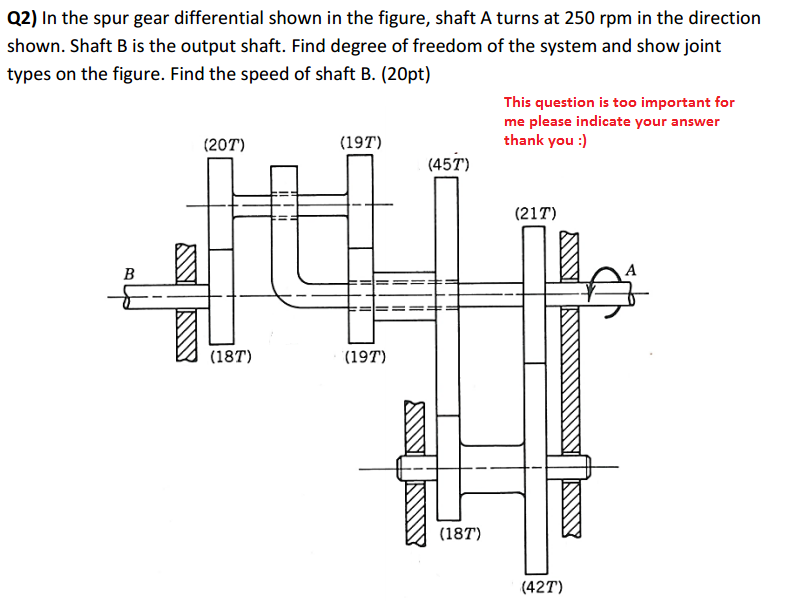 Q2) In the spur gear differential shown in the figure, shaft A turns at 250 rpm in the direction shown. Shaft B is the output shaft. Find degree of freedom of the system and show joint types on the figure. Find the speed of shaft B. (20pt)

This question is too important for me please indicate your answer thank you :)

(20T)

(19T)

(45T)

(21T)

B

A

(18T)

(19T)

(18T)

(42T)