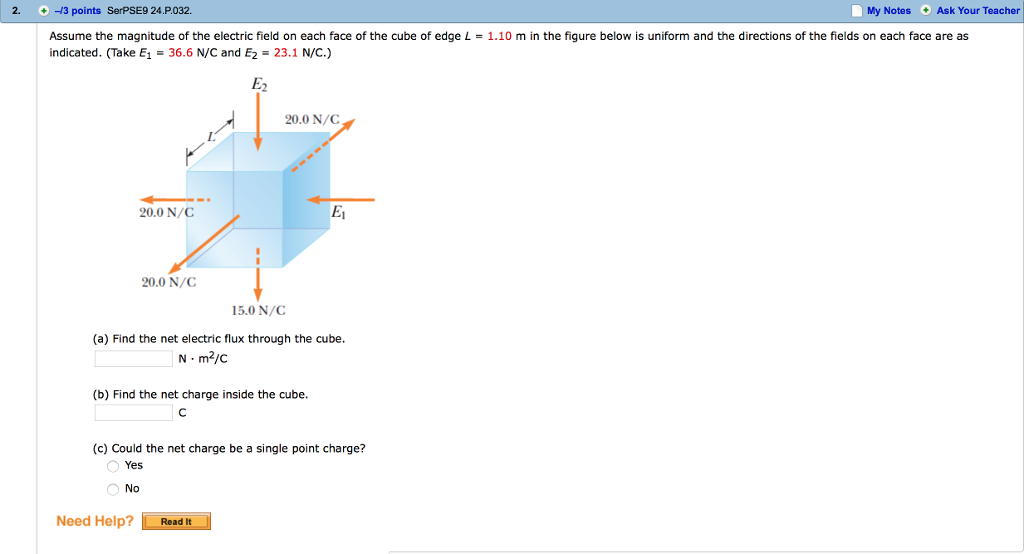 2. –/3 points SerPSE9 24.P.032. My Notes Ask Your Teacher

Assume the magnitude of the electric field on each face of the cube of edge $L$ = 1.10 m in the figure below is uniform and the directions of the fields on each face are as indicated. (Take $E_1$ = 36.6 N/C and $E_2$ = 23.1 N/C.)

$E_2$

20.0 N/C

$L$

20.0 N/C

$E_1$

20.0 N/C

15.0 N/C

(a) Find the net electric flux through the cube.
N · m$^2$/C

(b) Find the net charge inside the cube.
C

(c) Could the net charge be a single point charge?
Yes
No

Need Help? Read It