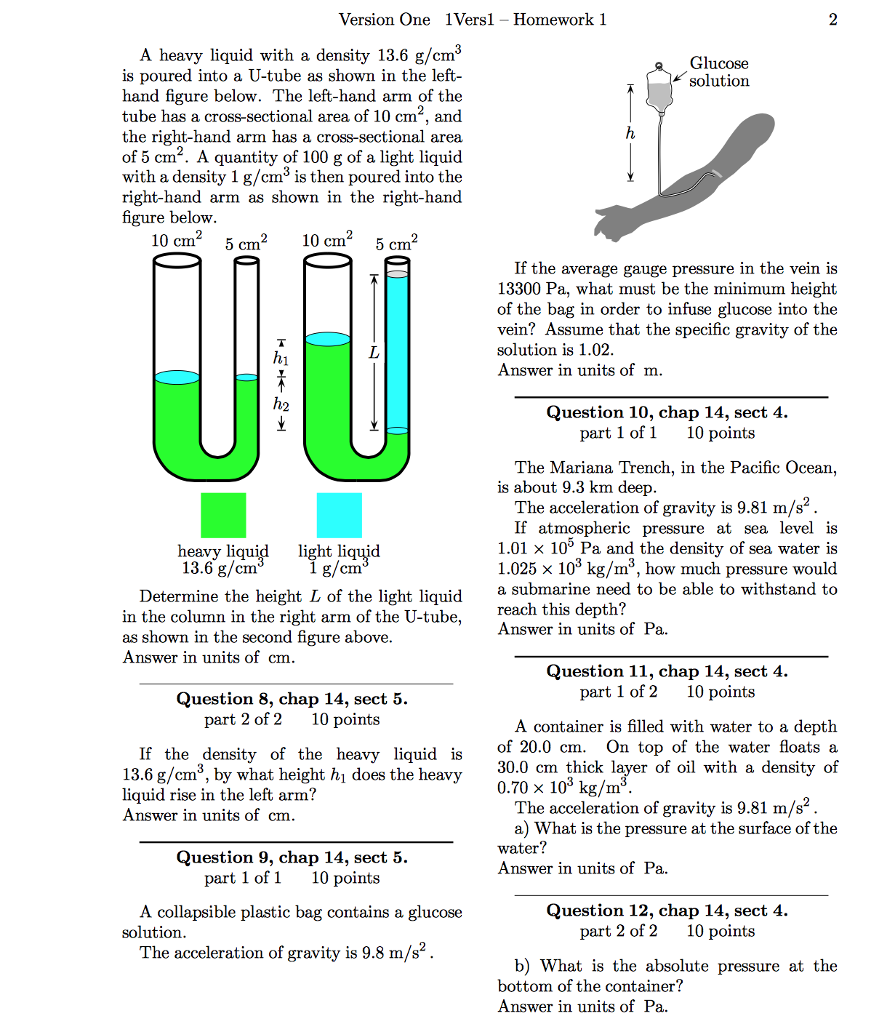 Version One 1Vers1 – Homework 1 2

A heavy liquid with a density 13.6 g/cm$^3$ is poured into a U-tube as shown in the left-hand figure below. The left-hand arm of the tube has a cross-sectional area of 10 cm$^2$, and the right-hand arm has a cross-sectional area of 5 cm$^2$. A quantity of 100 g of a light liquid with a density 1 g/cm$^3$ is then poured into the right-hand arm as shown in the right-hand figure below.

10 cm$^2$ 5 cm$^2$ 10 cm$^2$ 5 cm$^2$

$h_1$ $h_2$ $L$

heavy liquid 13.6 g/cm$^3$ light liquid 1 g/cm$^3$

Determine the height $L$ of the light liquid in the column in the right arm of the U-tube, as shown in the second figure above.
Answer in units of cm.

Question 8, chap 14, sect 5.
part 2 of 2 10 points

If the density of the heavy liquid is 13.6 g/cm$^3$, by what height $h_1$ does the heavy liquid rise in the left arm?
Answer in units of cm.

Question 9, chap 14, sect 5.
part 1 of 1 10 points

A collapsible plastic bag contains a glucose solution.
The acceleration of gravity is 9.8 m/s$^2$.

Glucose solution

$h$

If the average gauge pressure in the vein is 13300 Pa, what must be the minimum height of the bag in order to infuse glucose into the vein? Assume that the specific gravity of the solution is 1.02.
Answer in units of m.

Question 10, chap 14, sect 4.
part 1 of 1 10 points

The Mariana Trench, in the Pacific Ocean, is about 9.3 km deep.
The acceleration of gravity is 9.81 m/s$^2$.
If atmospheric pressure at sea level is $1.01 \times 10^5$ Pa and the density of sea water is $1.025 \times 10^3$ kg/m$^3$, how much pressure would a submarine need to be able to withstand to reach this depth?
Answer in units of Pa.

Question 11, chap 14, sect 4.
part 1 of 2 10 points

A container is filled with water to a depth of 20.0 cm. On top of the water floats a 30.0 cm thick layer of oil with a density of $0.70 \times 10^3$ kg/m$^3$.
The acceleration of gravity is 9.81 m/s$^2$.
a) What is the pressure at the surface of the water?
Answer in units of Pa.

Question 12, chap 14, sect 4.
part 2 of 2 10 points

b) What is the absolute pressure at the bottom of the container?
Answer in units of Pa.