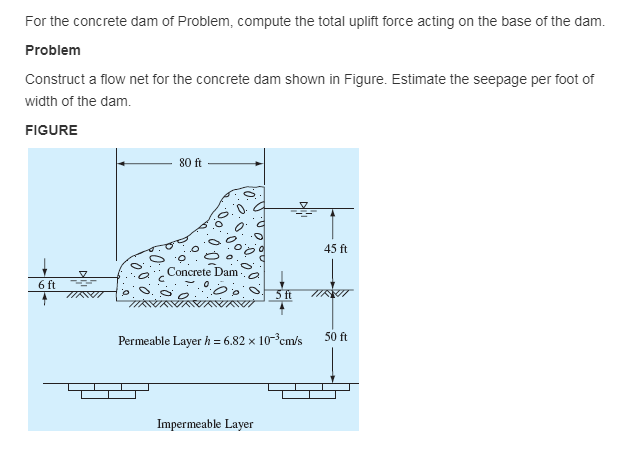 For the concrete dam of Problem, compute the total uplift force acting on the base of the dam.

Problem

Construct a flow net for the concrete dam shown in Figure. Estimate the seepage per foot of width of the dam.

FIGURE

80 ft

45 ft

Concrete Dam

6 ft

5 ft

Permeable Layer $h = 6.82 \times 10^{-3}$cm/s

50 ft

Impermeable Layer