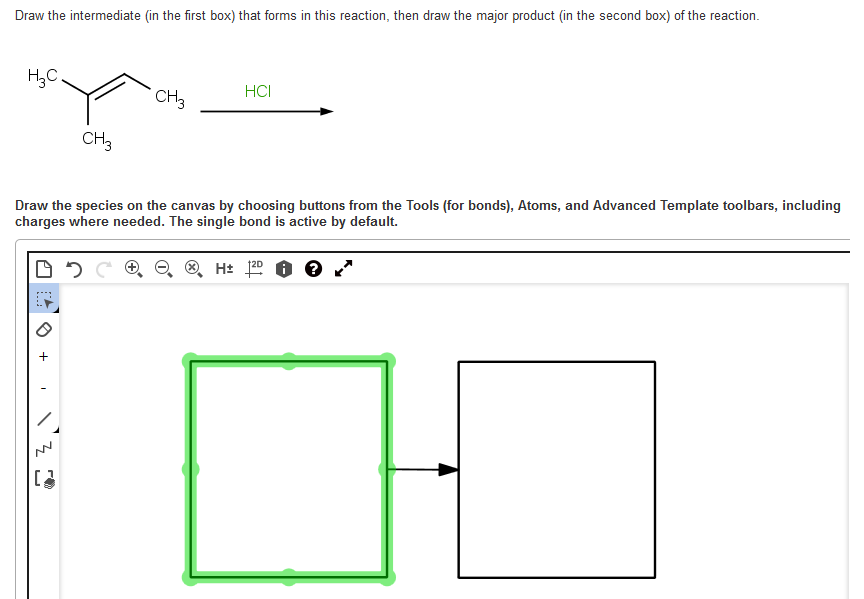 Draw the intermediate (in the first box) that forms in this reaction, then draw the major product (in the second box) of the reaction.

$H_3C$

$CH_3$

$CH_3$

HCl

Draw the species on the canvas by choosing buttons from the Tools (for bonds), Atoms, and Advanced Template toolbars, including charges where needed. The single bond is active by default.

H± 2D

+

-