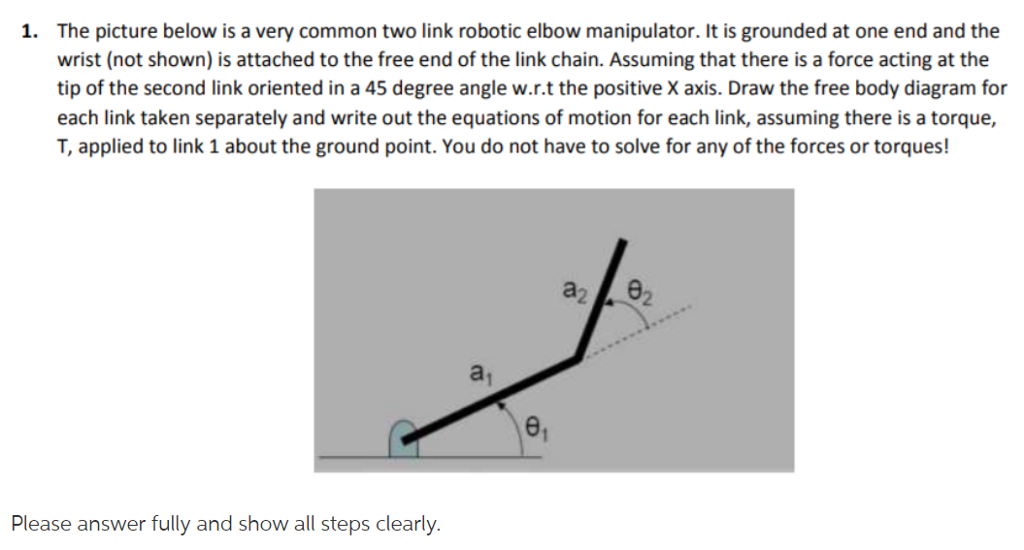 1. The picture below is a very common two link robotic elbow manipulator. It is grounded at one end and the wrist (not shown) is attached to the free end of the link chain. Assuming that there is a force acting at the tip of the second link oriented in a 45 degree angle w.r.t the positive X axis. Draw the free body diagram for each link taken separately and write out the equations of motion for each link, assuming there is a torque, T, applied to link 1 about the ground point. You do not have to solve for any of the forces or torques!

$a_2$ $\theta_2$

$a_1$

$\theta_1$

Please answer fully and show all steps clearly.