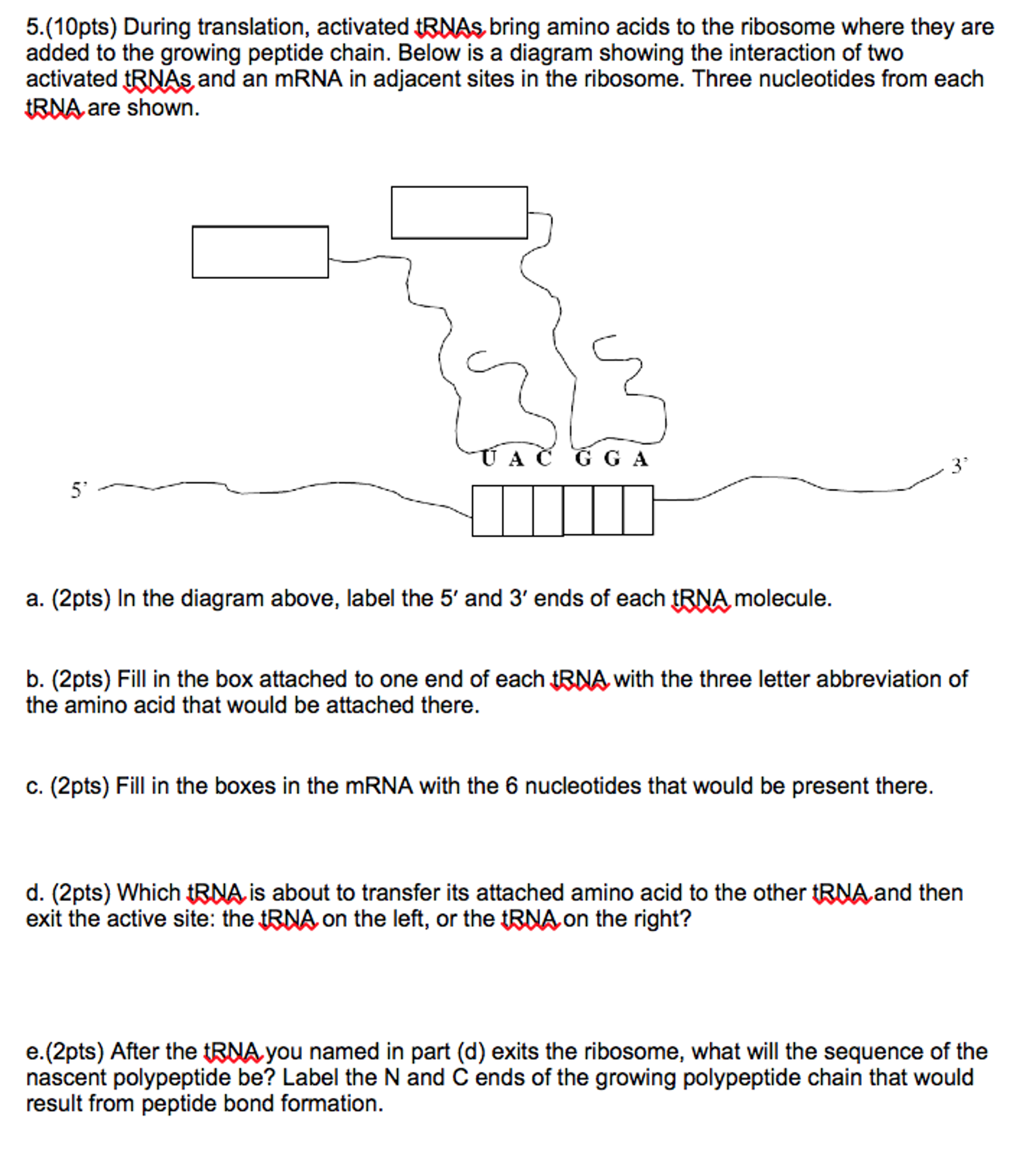 5.(10pts) During translation, activated tRNAs bring amino acids to the ribosome where they are added to the growing peptide chain. Below is a diagram showing the interaction of two activated tRNAs and an mRNA in adjacent sites in the ribosome. Three nucleotides from each tRNA are shown.

U A C G G A

5'

3'

a. (2pts) In the diagram above, label the 5′ and 3′ ends of each tRNA molecule.

b. (2pts) Fill in the box attached to one end of each tRNA with the three letter abbreviation of the amino acid that would be attached there.

c. (2pts) Fill in the boxes in the mRNA with the 6 nucleotides that would be present there.

d. (2pts) Which tRNA is about to transfer its attached amino acid to the other tRNA and then exit the active site: the tRNA on the left, or the tRNA on the right?

e.(2pts) After the tRNA you named in part (d) exits the ribosome, what will the sequence of the nascent polypeptide be? Label the N and C ends of the growing polypeptide chain that would result from peptide bond formation.