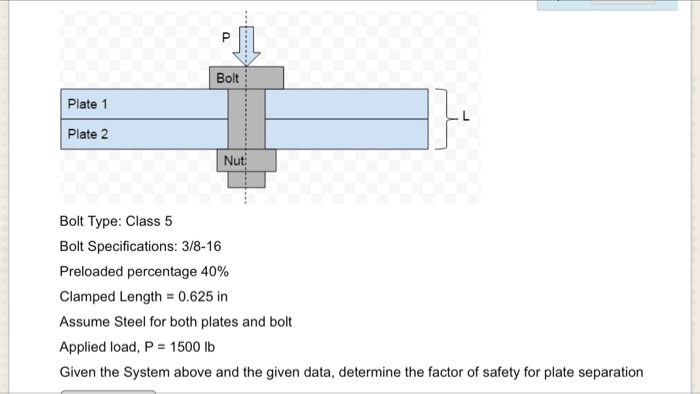 P

Bolt

Plate 1

Plate 2

L

Nut

Bolt Type: Class 5

Bolt Specifications: 3/8-16

Preloaded percentage 40%

Clamped Length = 0.625 in

Assume Steel for both plates and bolt

Applied load, P = 1500 lb

Given the System above and the given data, determine the factor of safety for plate separation