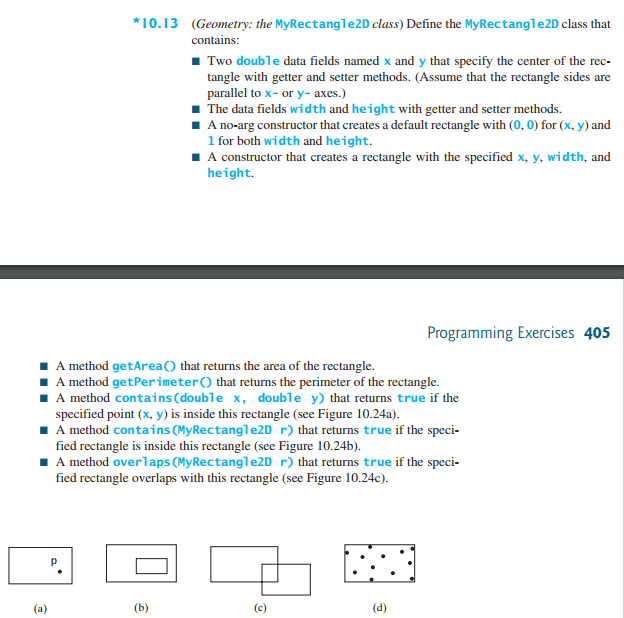 *10.13 (Geometry: the MyRectangle2D class) Define the MyRectangle2D class that contains:

■ Two double data fields named x and y that specify the center of the rectangle with getter and setter methods. (Assume that the rectangle sides are parallel to x- or y- axes.)
■ The data fields width and height with getter and setter methods.
■ A no-arg constructor that creates a default rectangle with (0, 0) for (x, y) and 1 for both width and height.
■ A constructor that creates a rectangle with the specified x, y, width, and height.

Programming Exercises 405

■ A method getArea() that returns the area of the rectangle.
■ A method getPerimeter() that returns the perimeter of the rectangle.
■ A method contains(double x, double y) that returns true if the specified point (x, y) is inside this rectangle (see Figure 10.24a).
■ A method contains(MyRectangle2D r) that returns true if the specified rectangle is inside this rectangle (see Figure 10.24b).
■ A method overlaps(MyRectangle2D r) that returns true if the specified rectangle overlaps with this rectangle (see Figure 10.24c).

p

(a) (b) (c) (d)