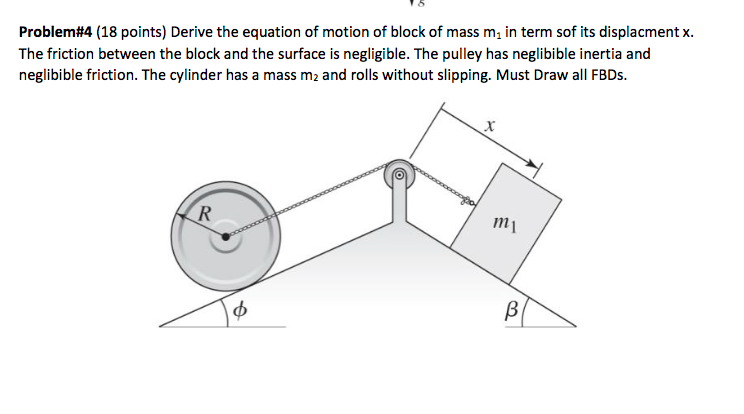 Problem#4 (18 points) Derive the equation of motion of block of mass $m_1$ in term sof its displacment x. The friction between the block and the surface is negligible. The pulley has neglibible inertia and neglibible friction. The cylinder has a mass $m_2$ and rolls without slipping. Must Draw all FBDs.

$x$

$R$

$m_1$

$\phi$

$\beta$