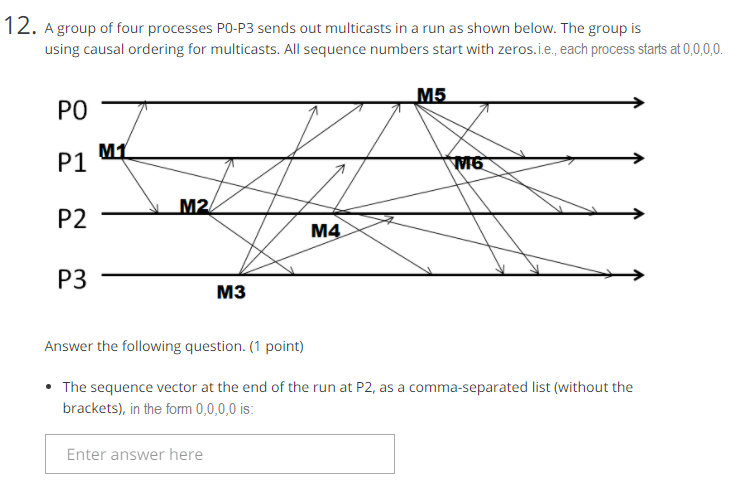 12. A group of four processes P0-P3 sends out multicasts in a run as shown below. The group is using causal ordering for multicasts. All sequence numbers start with zeros.i.e., each process starts at 0,0,0,0.

P0
P1
P2
P3
M1
M2
M3
M4
M5
M6

Answer the following question. (1 point)

• The sequence vector at the end of the run at P2, as a comma-separated list (without the brackets), in the form 0,0,0,0 is:

Enter answer here