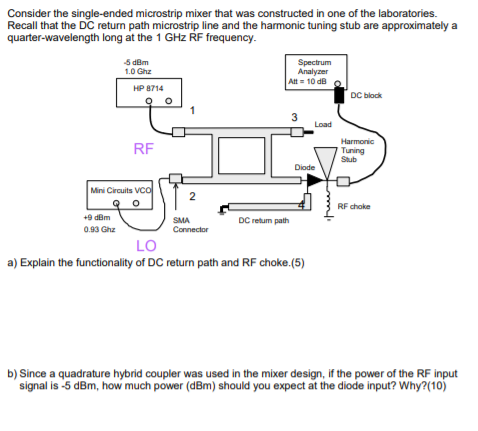 Consider the single-ended microstrip mixer that was constructed in one of the laboratories. Recall that the DC return path microstrip line and the harmonic tuning stub are approximately a quarter-wavelength long at the 1 GHz RF frequency.

-5 dBm
1.0 Ghz
HP 8714
Spectrum Analyzer
Att = 10 dB
DC block
1
3
Load
RF
Harmonic Tuning Stub
Diode
Mini Circuits VCO
2
4
RF choke
+9 dBm
0.93 Ghz
SMA Connector
DC return path
LO

a) Explain the functionality of DC return path and RF choke.(5)

b) Since a quadrature hybrid coupler was used in the mixer design, if the power of the RF input signal is -5 dBm, how much power (dBm) should you expect at the diode input? Why?(10)