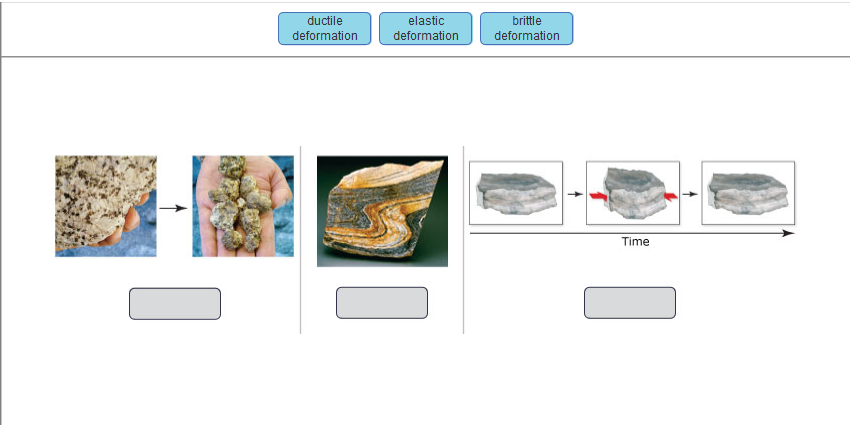 ductile deformation

elastic deformation

brittle deformation

Time