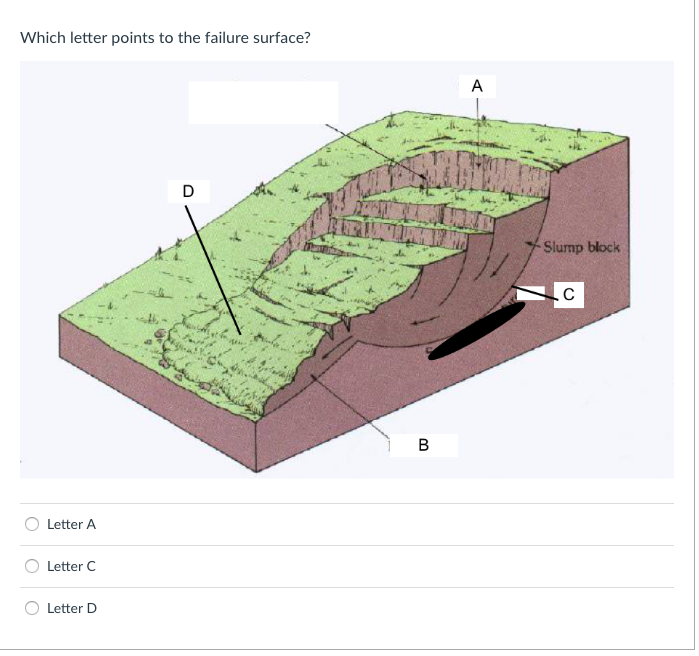 Which letter points to the failure surface?

A

D

Slump block

C

B

Letter A

Letter C

Letter D