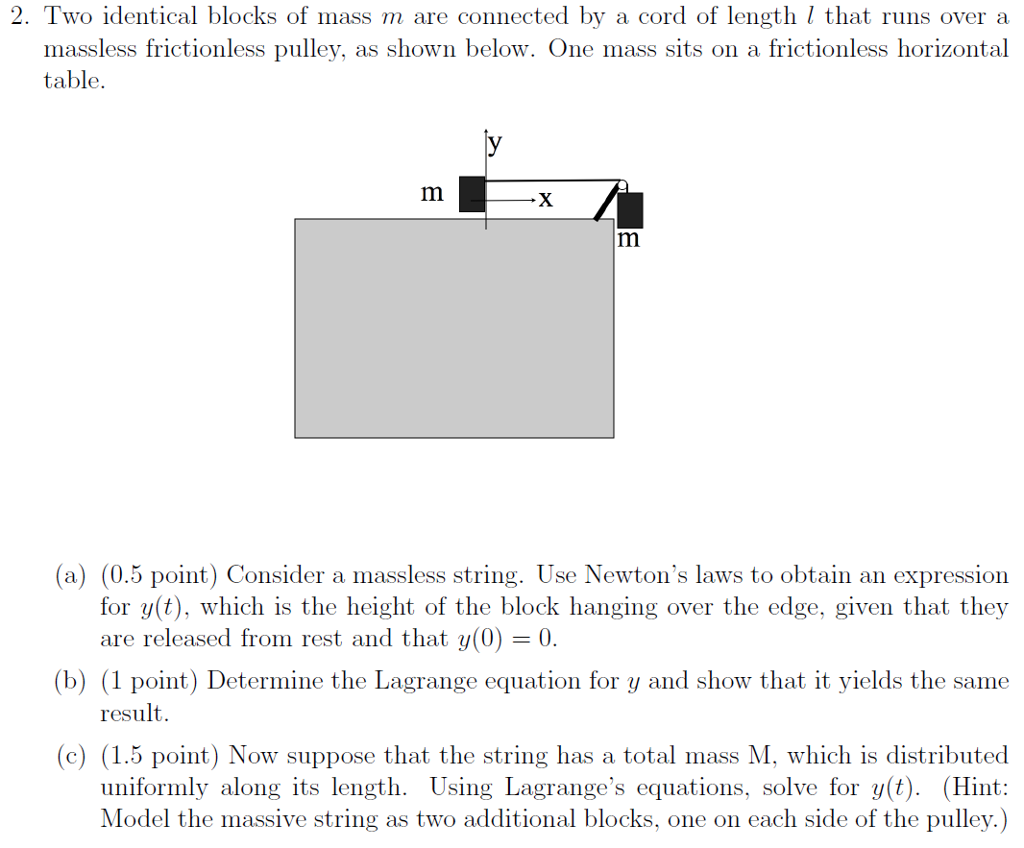 2. Two identical blocks of mass $m$ are connected by a cord of length $l$ that runs over a massless frictionless pulley, as shown below. One mass sits on a frictionless horizontal table.

y

m

x

m

(a) (0.5 point) Consider a massless string. Use Newton's laws to obtain an expression for $y(t)$, which is the height of the block hanging over the edge, given that they are released from rest and that $y(0) = 0$.

(b) (1 point) Determine the Lagrange equation for $y$ and show that it yields the same result.

(c) (1.5 point) Now suppose that the string has a total mass M, which is distributed uniformly along its length. Using Lagrange's equations, solve for $y(t)$. (Hint: Model the massive string as two additional blocks, one on each side of the pulley.)