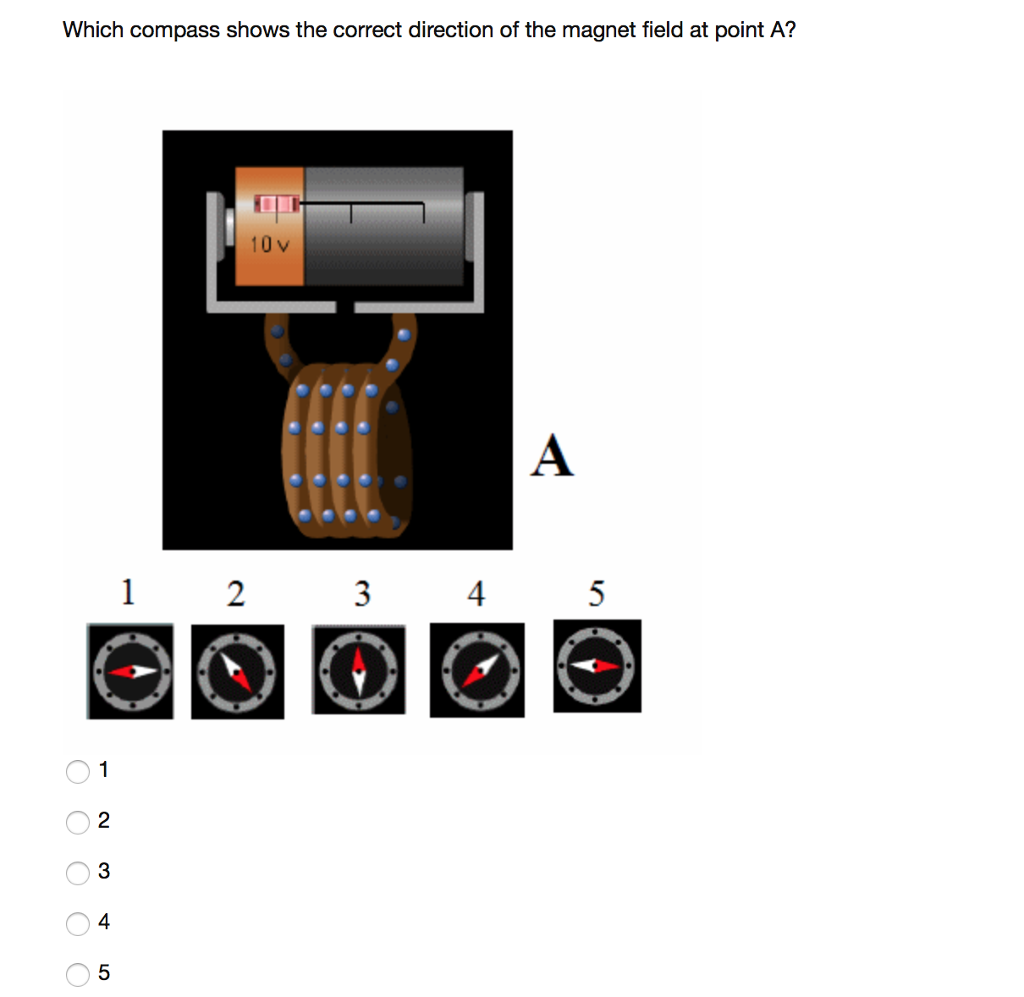 Which compass shows the correct direction of the magnet field at point A?

10 v

A

1 2 3 4 5

1

2

3

4

5