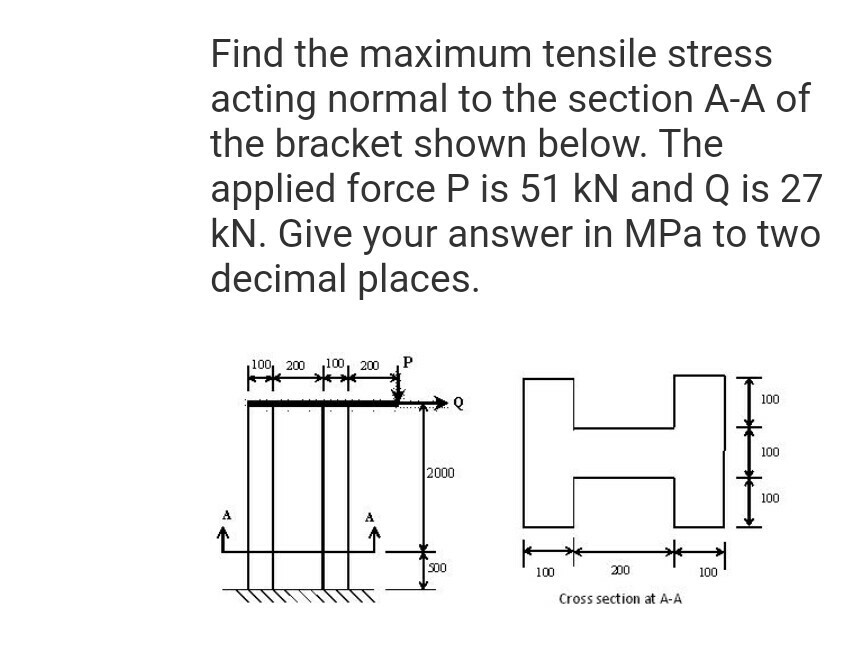 Find the maximum tensile stress acting normal to the section A-A of the bracket shown below. The applied force P is 51 kN and Q is 27 kN. Give your answer in MPa to two decimal places.

100 200 100 200 P
Q
2000
A
A
500

100
100
100
100 200 100
Cross section at A-A