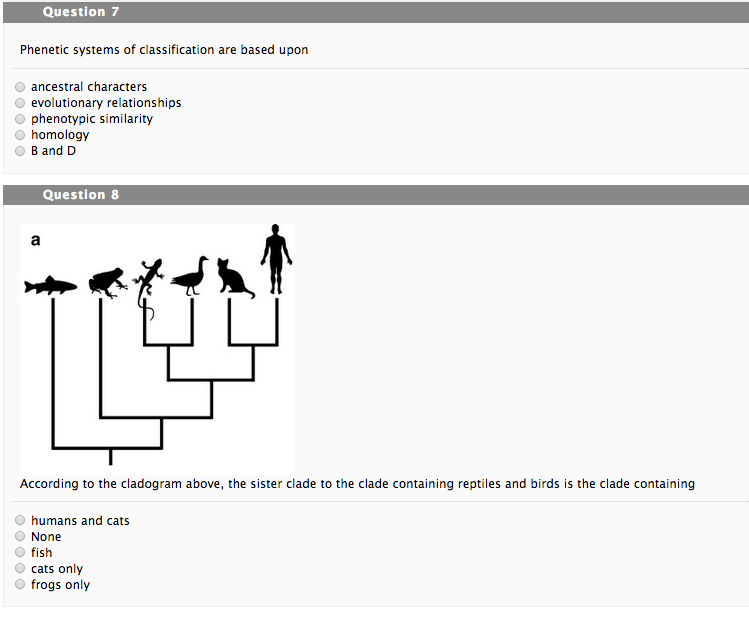 Question 7

Phenetic systems of classification are based upon

ancestral characters
evolutionary relationships
phenotypic similarity
homology
B and D

Question 8

a

According to the cladogram above, the sister clade to the clade containing reptiles and birds is the clade containing

humans and cats
None
fish
cats only
frogs only