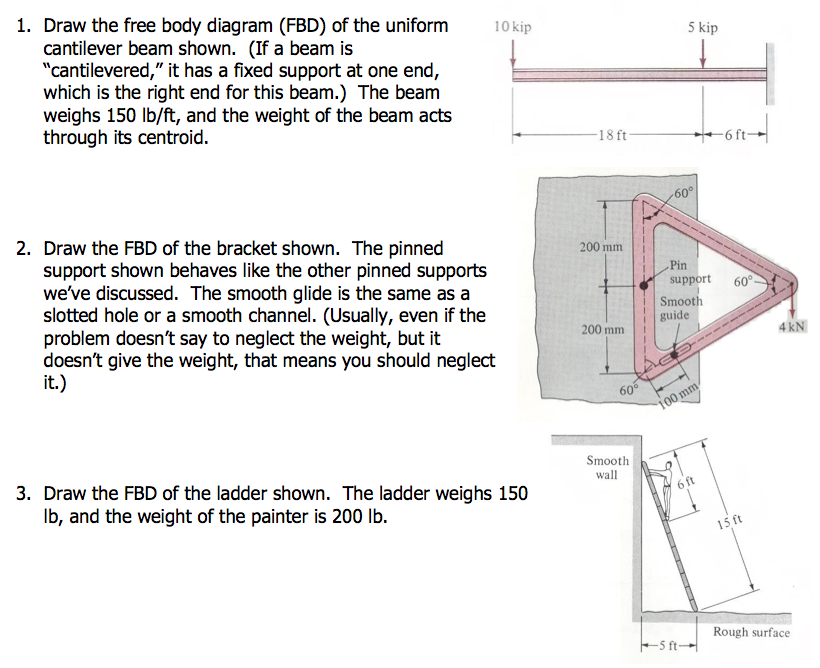 1. Draw the free body diagram (FBD) of the uniform cantilever beam shown. (If a beam is "cantilevered," it has a fixed support at one end, which is the right end for this beam.) The beam weighs 150 lb/ft, and the weight of the beam acts through its centroid.

10 kip

5 kip

18 ft

6 ft

2. Draw the FBD of the bracket shown. The pinned support shown behaves like the other pinned supports we've discussed. The smooth glide is the same as a slotted hole or a smooth channel. (Usually, even if the problem doesn't say to neglect the weight, but it doesn't give the weight, that means you should neglect it.)

60°

200 mm

Pin support

60°

Smooth guide

200 mm

4 kN

60°

100 mm

3. Draw the FBD of the ladder shown. The ladder weighs 150 lb, and the weight of the painter is 200 lb.

Smooth wall

6 ft

15 ft

Rough surface

5 ft