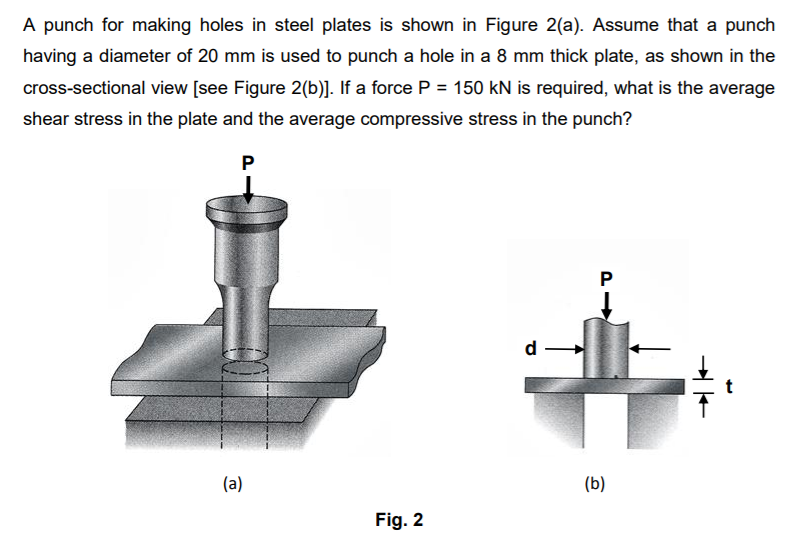 A punch for making holes in steel plates is shown in Figure 2(a). Assume that a punch having a diameter of 20 mm is used to punch a hole in a 8 mm thick plate, as shown in the cross-sectional view [see Figure 2(b)]. If a force P = 150 kN is required, what is the average shear stress in the plate and the average compressive stress in the punch?

P

P

d

t

(a)

(b)

Fig. 2