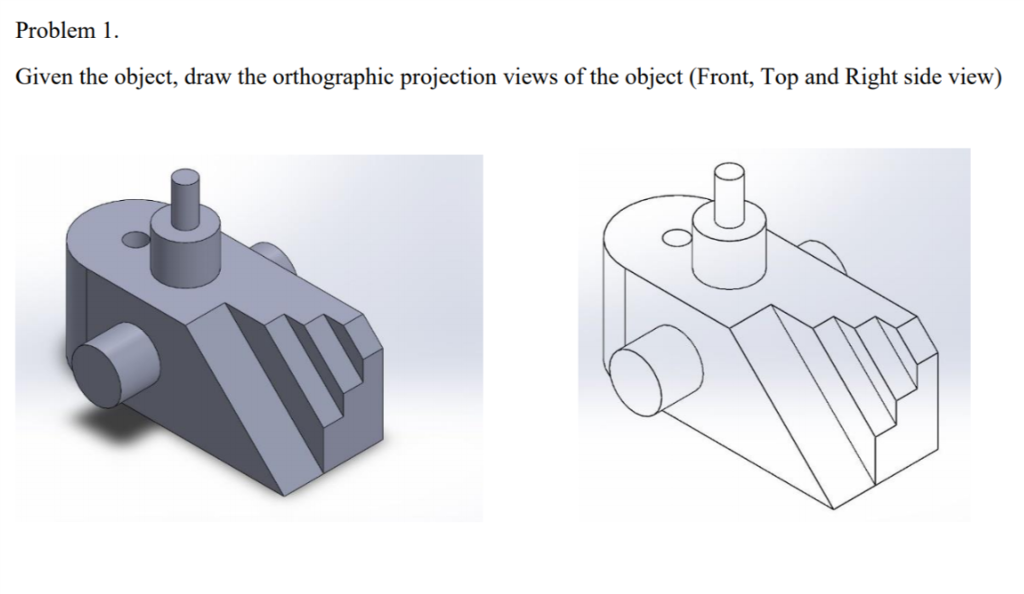 Problem 1.

Given the object, draw the orthographic projection views of the object (Front, Top and Right side view)