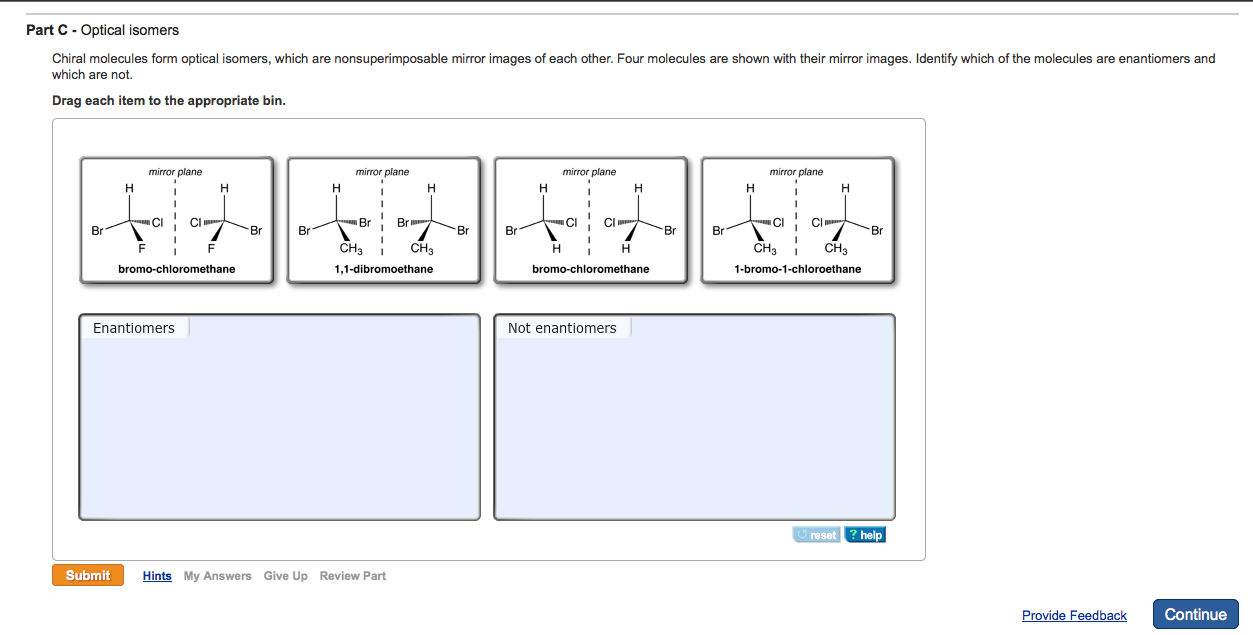 Part C - Optical isomers

Chiral molecules form optical isomers, which are nonsuperimposable mirror images of each other. Four molecules are shown with their mirror images. Identify which of the molecules are enantiomers and which are not.

Drag each item to the appropriate bin.

mirror plane
H H
Br Cl Cl Br
F F
bromo-chloromethane

mirror plane
H H
Br Br Br Br
$CH_3$ $CH_3$
1,1-dibromoethane

mirror plane
H H
Br Cl Cl Br
H H
bromo-chloromethane

mirror plane
H H
Br Cl Cl Br
$CH_3$ $CH_3$
1-bromo-1-chloroethane

Enantiomers

Not enantiomers

reset ? help

Submit Hints My Answers Give Up Review Part

Provide Feedback Continue