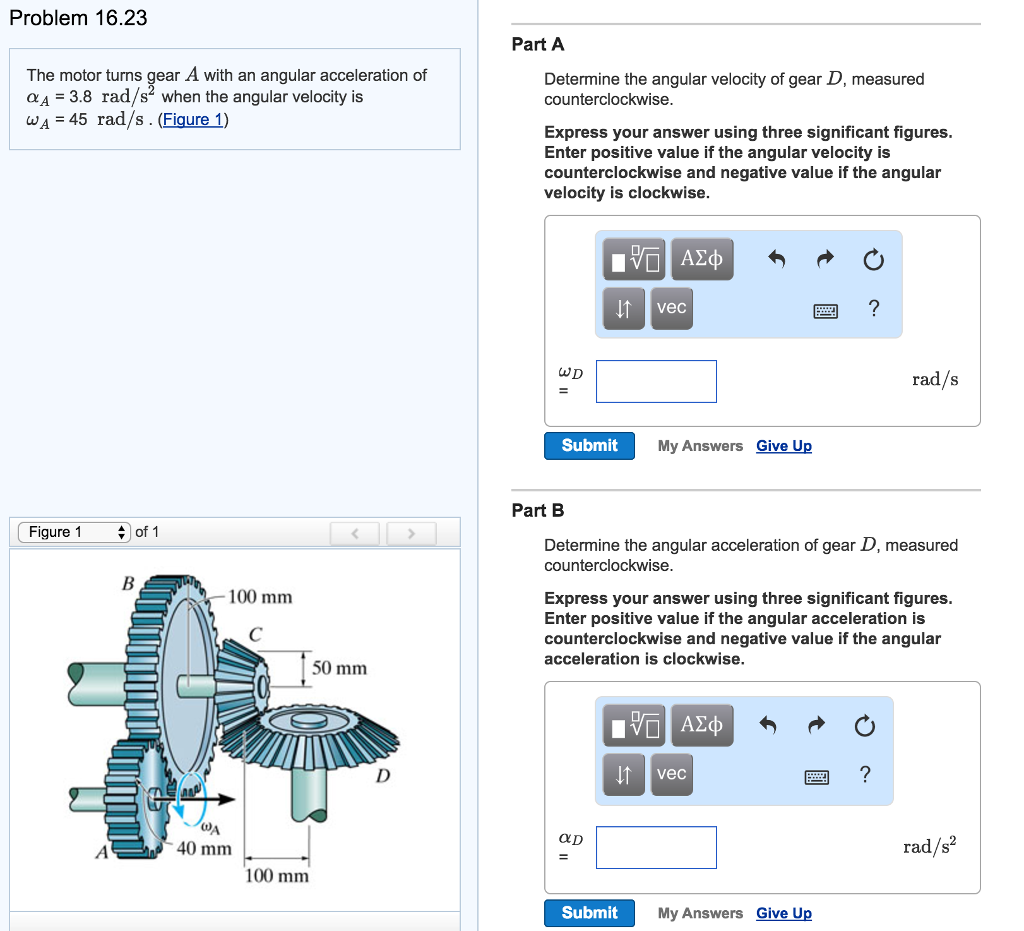 Problem 16.23

The motor turns gear $A$ with an angular acceleration of $\alpha_A = 3.8\ \mathrm{rad/s^2}$ when the angular velocity is $\omega_A = 45\ \mathrm{rad/s}$ . (Figure 1)

Figure 1 of 1

B
100 mm
C
50 mm
D
$\omega_A$
A
40 mm
100 mm

Part A

Determine the angular velocity of gear $D$, measured counterclockwise.

Express your answer using three significant figures. Enter positive value if the angular velocity is counterclockwise and negative value if the angular velocity is clockwise.

ΑΣφ
vec
?

$\omega_D$ =
rad/s

Submit My Answers Give Up

Part B

Determine the angular acceleration of gear $D$, measured counterclockwise.

Express your answer using three significant figures. Enter positive value if the angular acceleration is counterclockwise and negative value if the angular acceleration is clockwise.

ΑΣφ
vec
?

$\alpha_D$ =
$\mathrm{rad/s^2}$

Submit My Answers Give Up