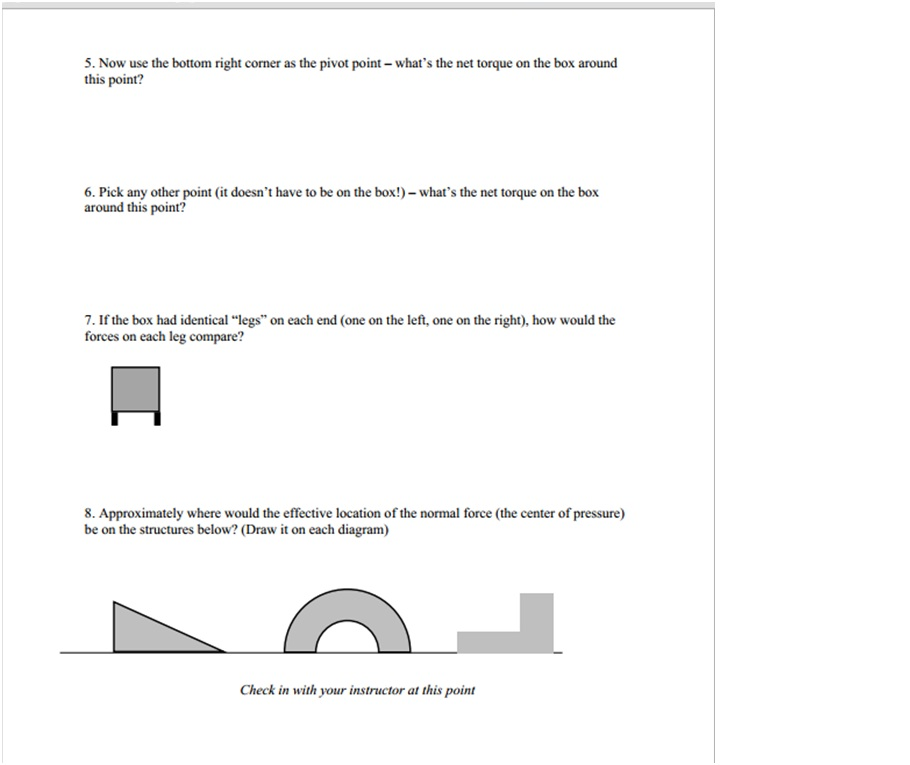 5. Now use the bottom right corner as the pivot point – what's the net torque on the box around this point?

6. Pick any other point (it doesn't have to be on the box!) – what's the net torque on the box around this point?

7. If the box had identical "legs" on each end (one on the left, one on the right), how would the forces on each leg compare?

8. Approximately where would the effective location of the normal force (the center of pressure) be on the structures below? (Draw it on each diagram)

Check in with your instructor at this point