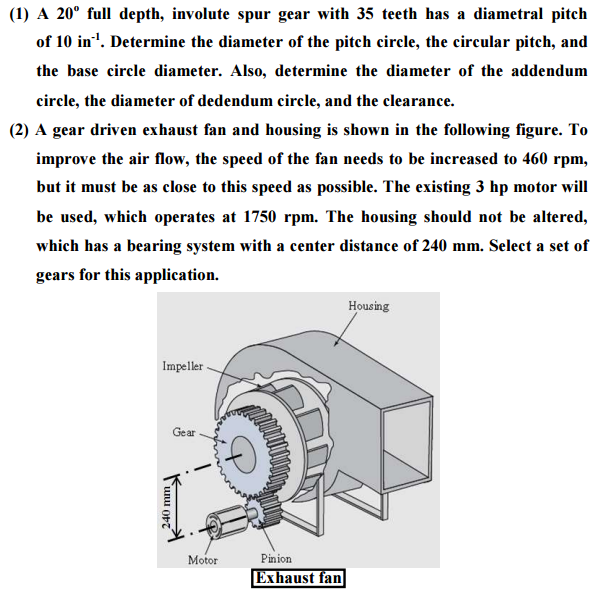 (1) A $20^{o}$ full depth, involute spur gear with 35 teeth has a diametral pitch of 10 $in^{-1}$. Determine the diameter of the pitch circle, the circular pitch, and the base circle diameter. Also, determine the diameter of the addendum circle, the diameter of dedendum circle, and the clearance.

(2) A gear driven exhaust fan and housing is shown in the following figure. To improve the air flow, the speed of the fan needs to be increased to 460 rpm, but it must be as close to this speed as possible. The existing 3 hp motor will be used, which operates at 1750 rpm. The housing should not be altered, which has a bearing system with a center distance of 240 mm. Select a set of gears for this application.

Housing
Impeller
Gear
240 mm
Motor
Pinion
Exhaust fan