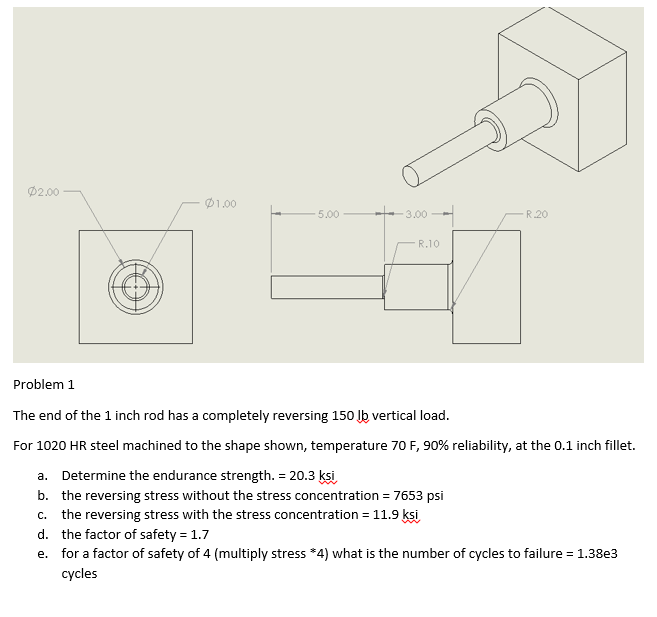 Ø2.00

Ø1.00

5.00

3.00

R.20

R.10

Problem 1

The end of the 1 inch rod has a completely reversing 150 lb vertical load.

For 1020 HR steel machined to the shape shown, temperature 70 F, 90% reliability, at the 0.1 inch fillet.

a. Determine the endurance strength. = 20.3 ksi
b. the reversing stress without the stress concentration = 7653 psi
c. the reversing stress with the stress concentration = 11.9 ksi
d. the factor of safety = 1.7
e. for a factor of safety of 4 (multiply stress *4) what is the number of cycles to failure = 1.38e3 cycles