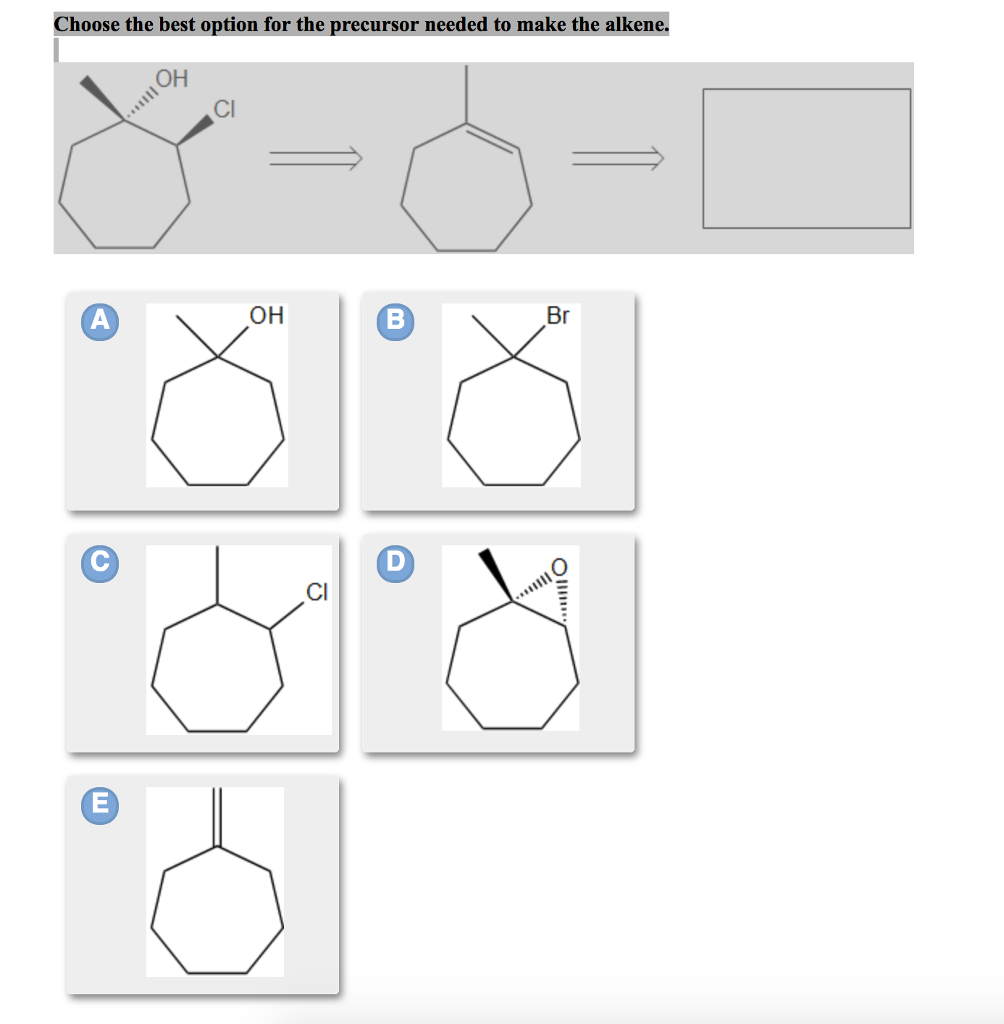 Choose the best option for the precursor needed to make the alkene.

OH
Cl

A
OH

B
Br

C
Cl

D
O

E