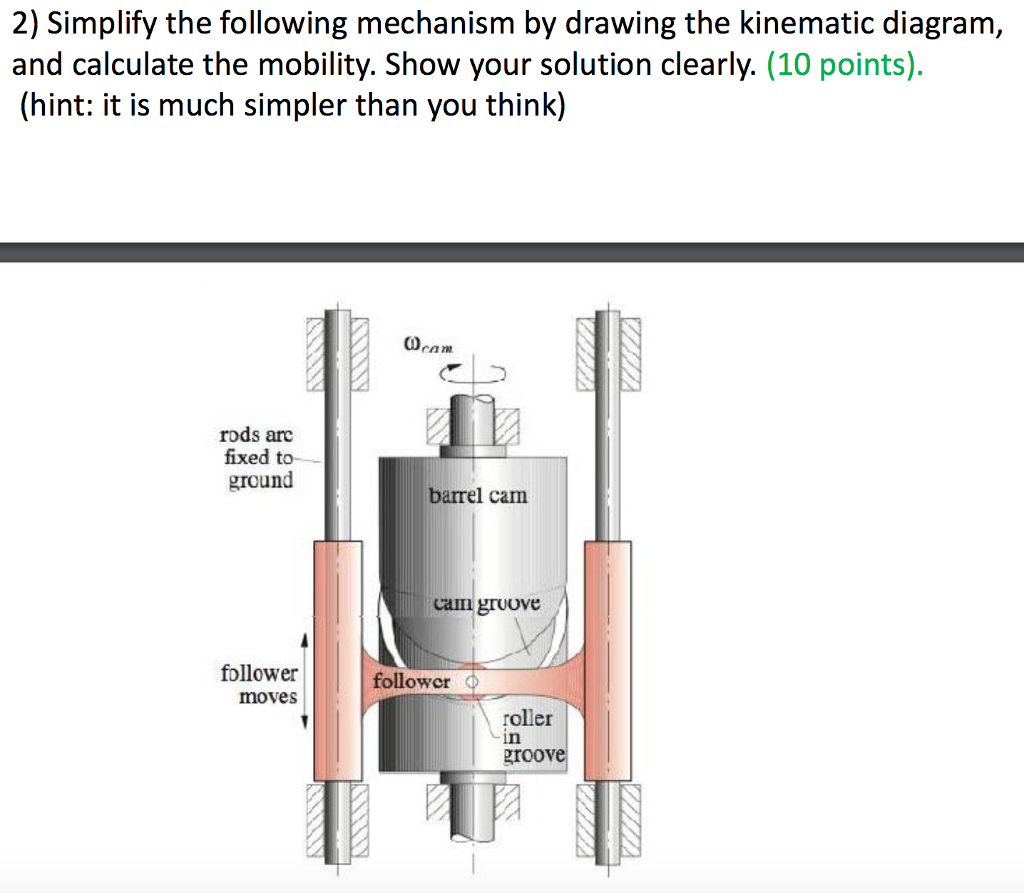 2) Simplify the following mechanism by drawing the kinematic diagram, and calculate the mobility. Show your solution clearly. (10 points).
(hint: it is much simpler than you think)

$\omega_{cam}$

rods are fixed to ground

barrel cam

cam groove

follower moves

follower

roller in groove