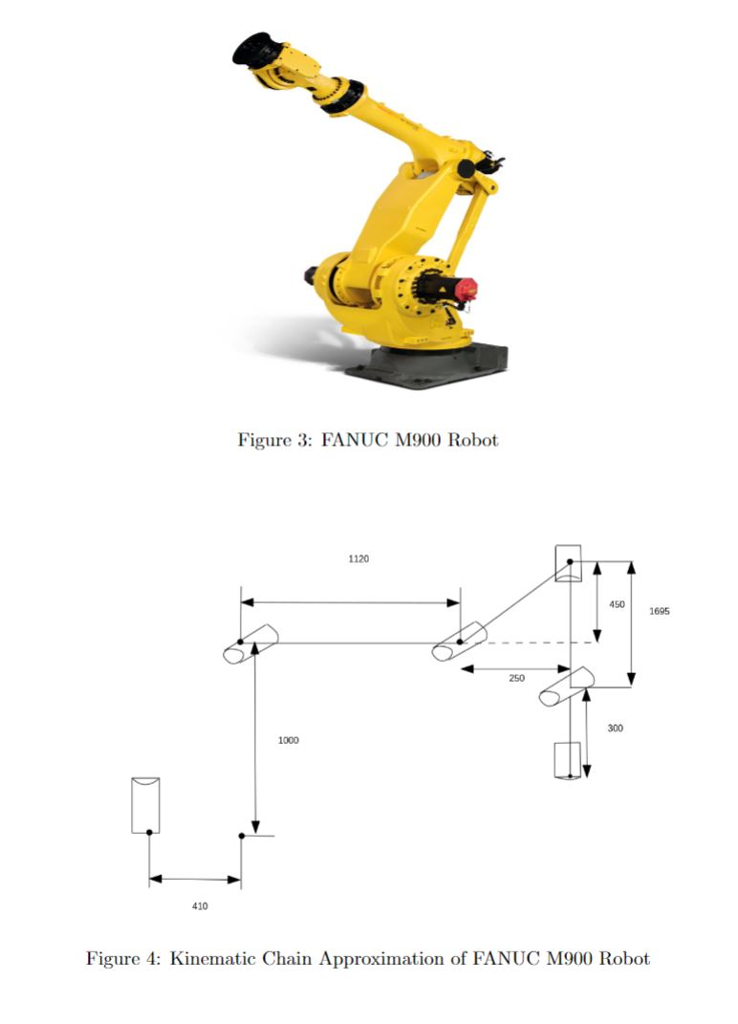 Figure 3: FANUC M900 Robot

1120

450

1695

250

300

1000

410

Figure 4: Kinematic Chain Approximation of FANUC M900 Robot