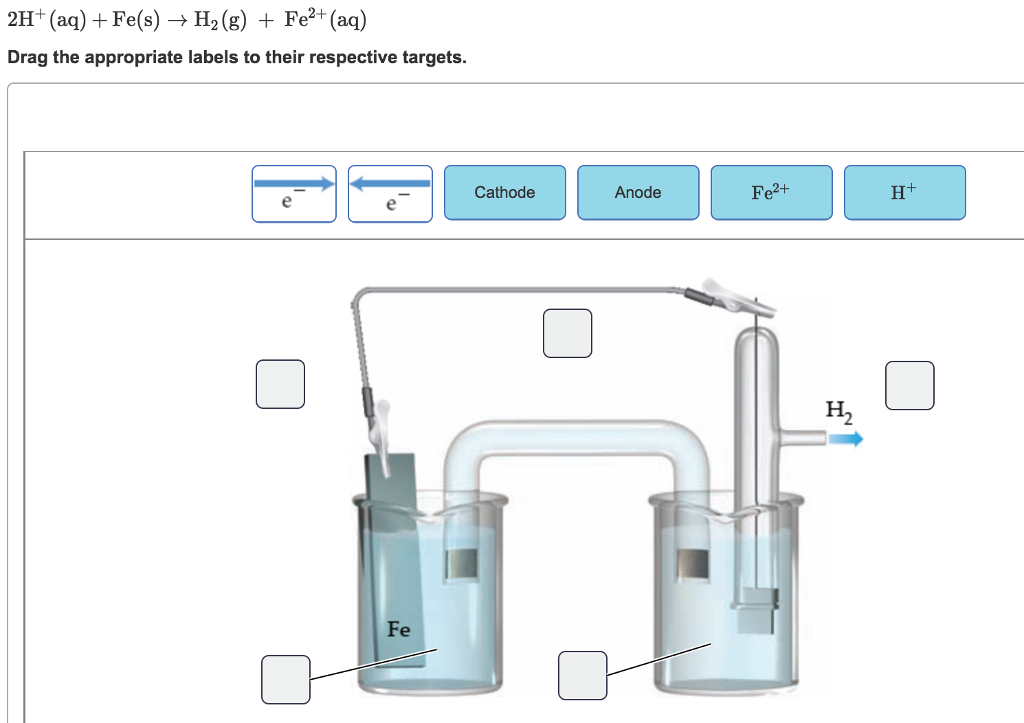 $2H^+(aq) + Fe(s) \rightarrow H_2(g) + Fe^{2+}(aq)$

Drag the appropriate labels to their respective targets.

$e^-$ $e^-$ Cathode Anode $Fe^{2+}$ $H^+$

$H_2$

Fe