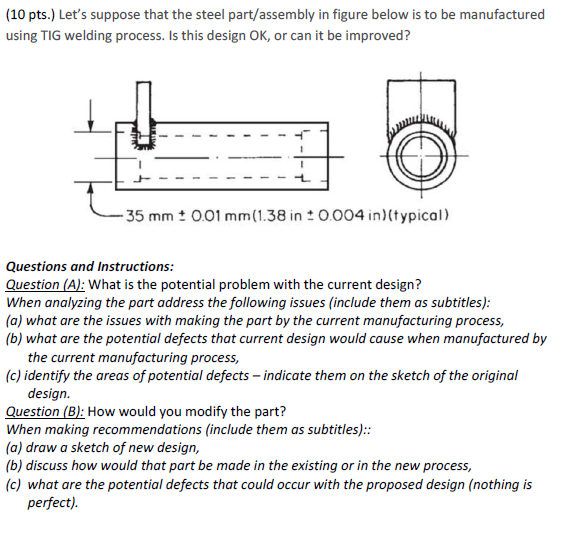 (10 pts.) Let's suppose that the steel part/assembly in figure below is to be manufactured using TIG welding process. Is this design OK, or can it be improved?

35 mm ± 0.01 mm(1.38 in ± 0.004 in)(typical)

Questions and Instructions:
Question (A): What is the potential problem with the current design?
When analyzing the part address the following issues (include them as subtitles):
(a) what are the issues with making the part by the current manufacturing process,
(b) what are the potential defects that current design would cause when manufactured by the current manufacturing process,
(c) identify the areas of potential defects – indicate them on the sketch of the original design.
Question (B): How would you modify the part?
When making recommendations (include them as subtitles)::
(a) draw a sketch of new design,
(b) discuss how would that part be made in the existing or in the new process,
(c) what are the potential defects that could occur with the proposed design (nothing is perfect).