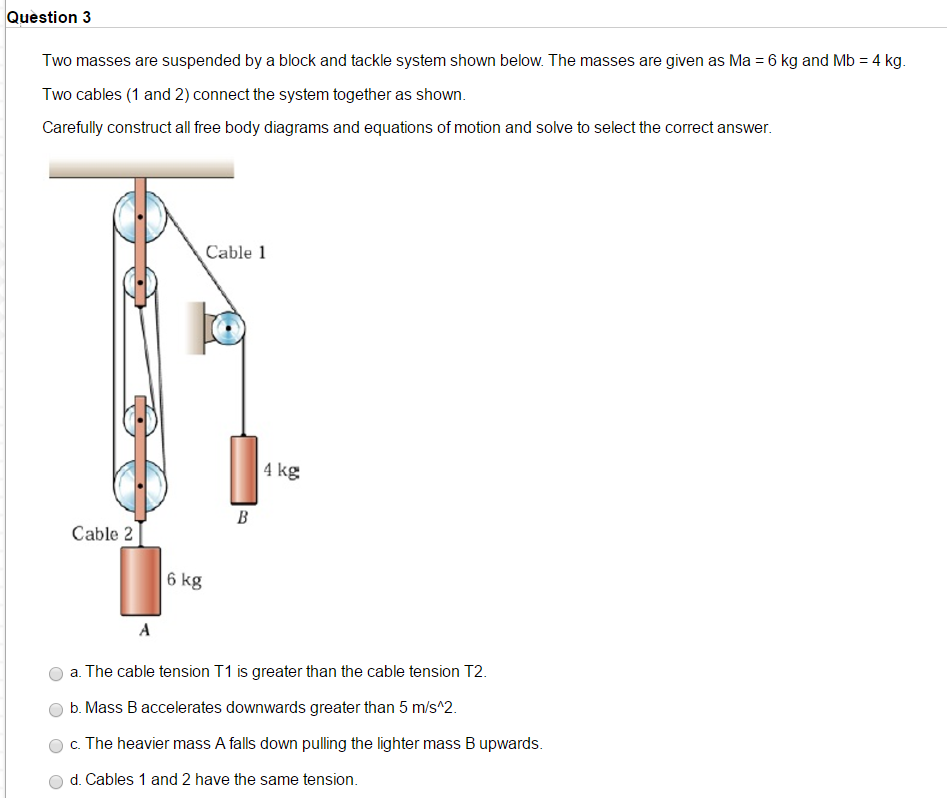 Question 3

Two masses are suspended by a block and tackle system shown below. The masses are given as Ma = 6 kg and Mb = 4 kg.

Two cables (1 and 2) connect the system together as shown.

Carefully construct all free body diagrams and equations of motion and solve to select the correct answer.

Cable 1

4 kg

B

Cable 2

6 kg

A

a. The cable tension T1 is greater than the cable tension T2.

b. Mass B accelerates downwards greater than 5 m/s^2.

c. The heavier mass A falls down pulling the lighter mass B upwards.

d. Cables 1 and 2 have the same tension.