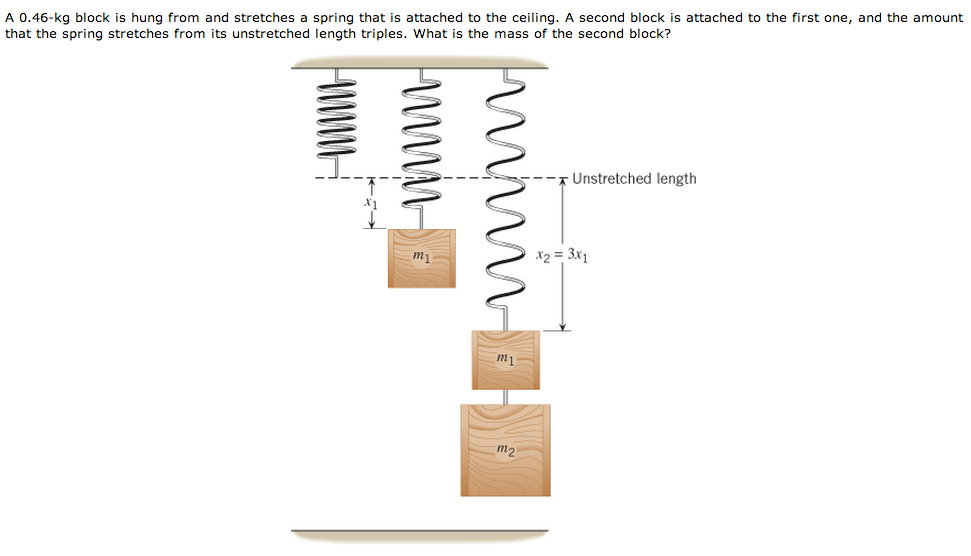 A 0.46-kg block is hung from and stretches a spring that is attached to the ceiling. A second block is attached to the first one, and the amount that the spring stretches from its unstretched length triples. What is the mass of the second block?

Unstretched length

$x_1$

$m_1$

$x_2 = 3x_1$

$m_1$

$m_2$